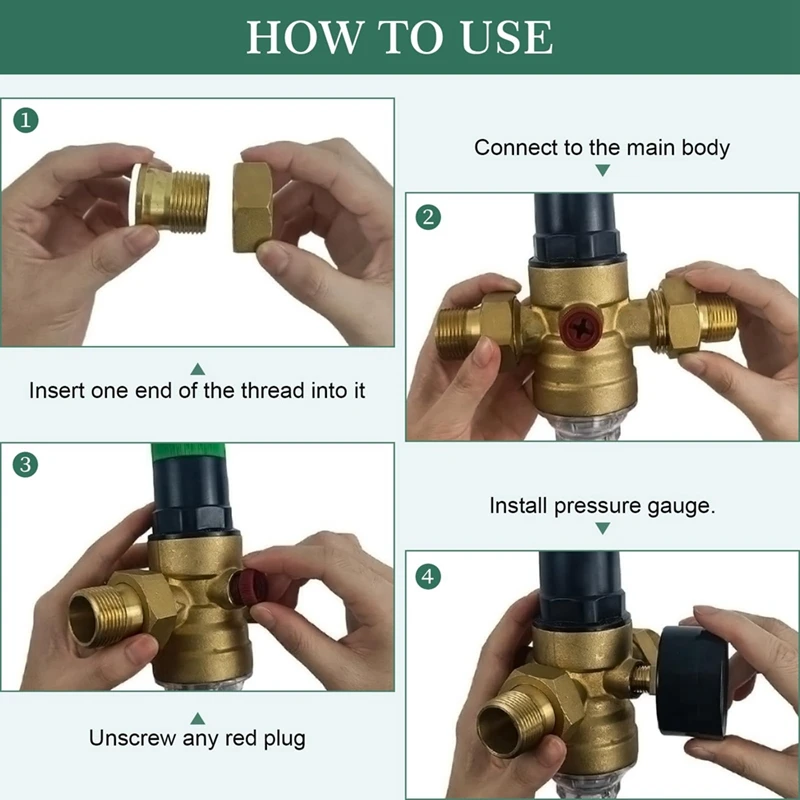 HOW TO USE

1

Insert one end of the thread into it

Connect to the main body

2

3

Unscrew any red plug

Install pressure gauge.

4