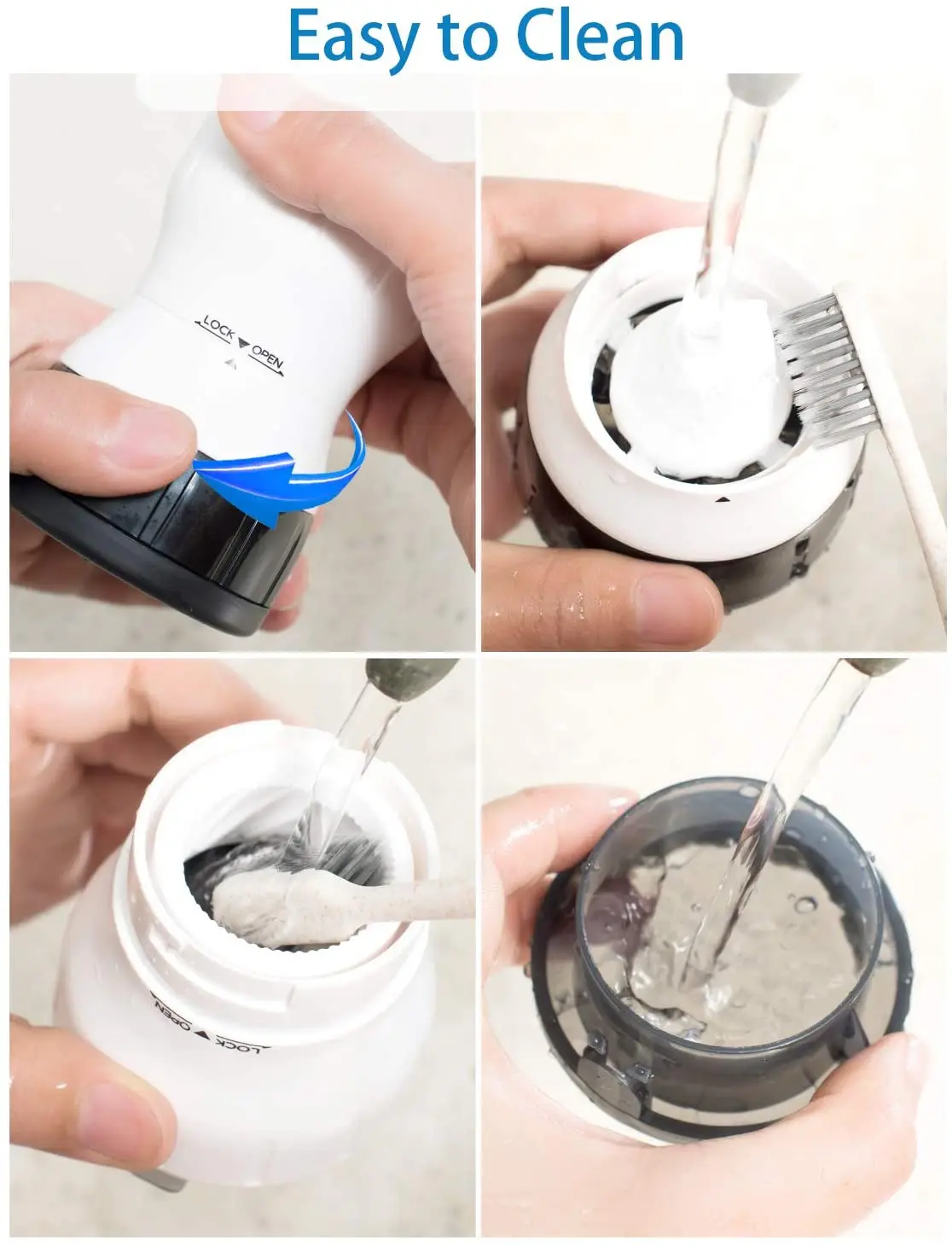 Easy to Clean

LOCK OPEN

OPEN LOCK