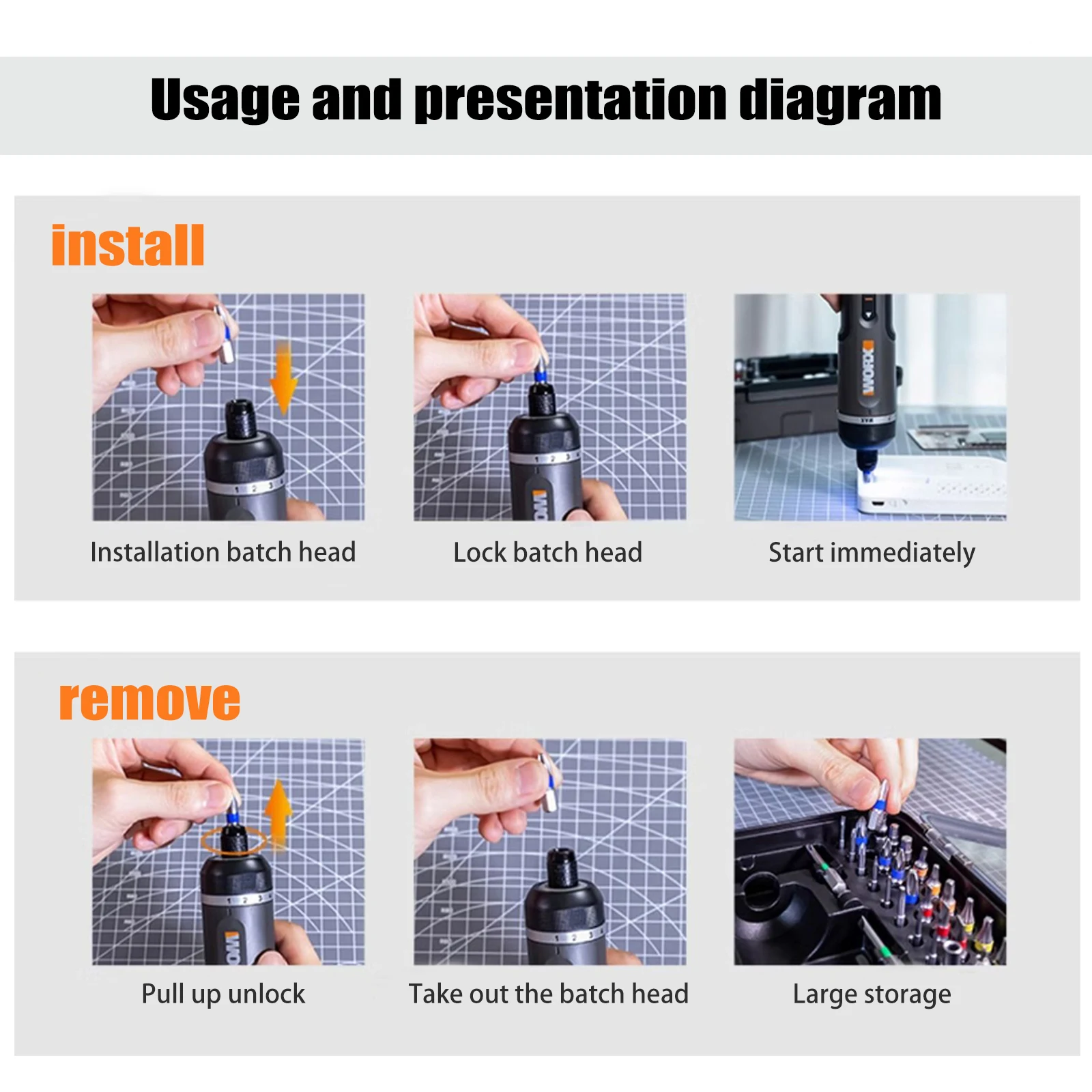 Usage and presentation diagram

install

1 2 3

Installation batch head

1 2 3

Lock batch head

WORX

Start immediately

remove

1 2 3

Pull up unlock

1 2 3

Take out the batch head

Large storage