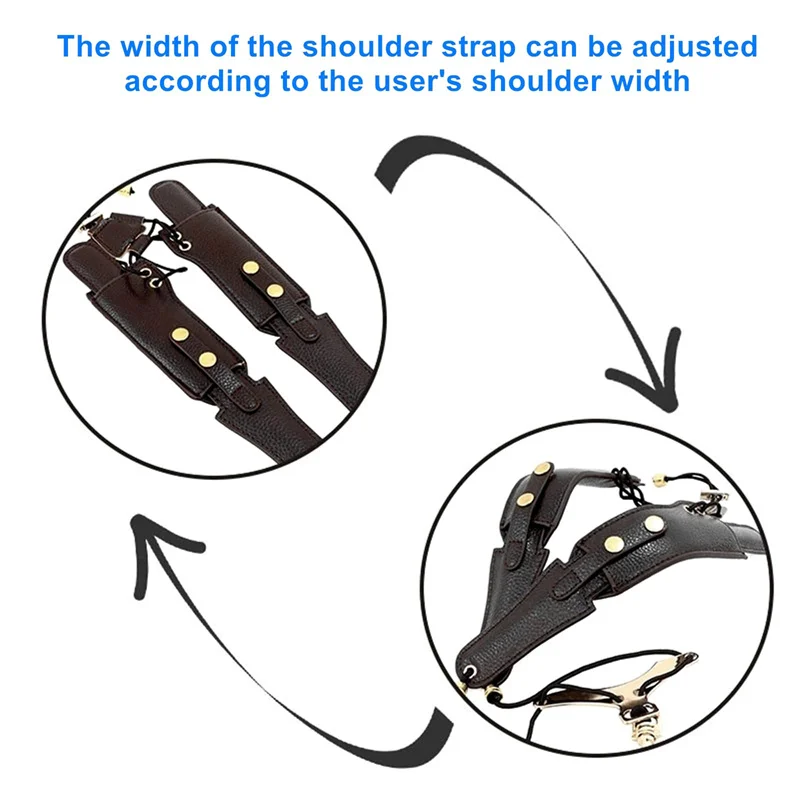 The width of the shoulder strap can be adjusted according to the user's shoulder width