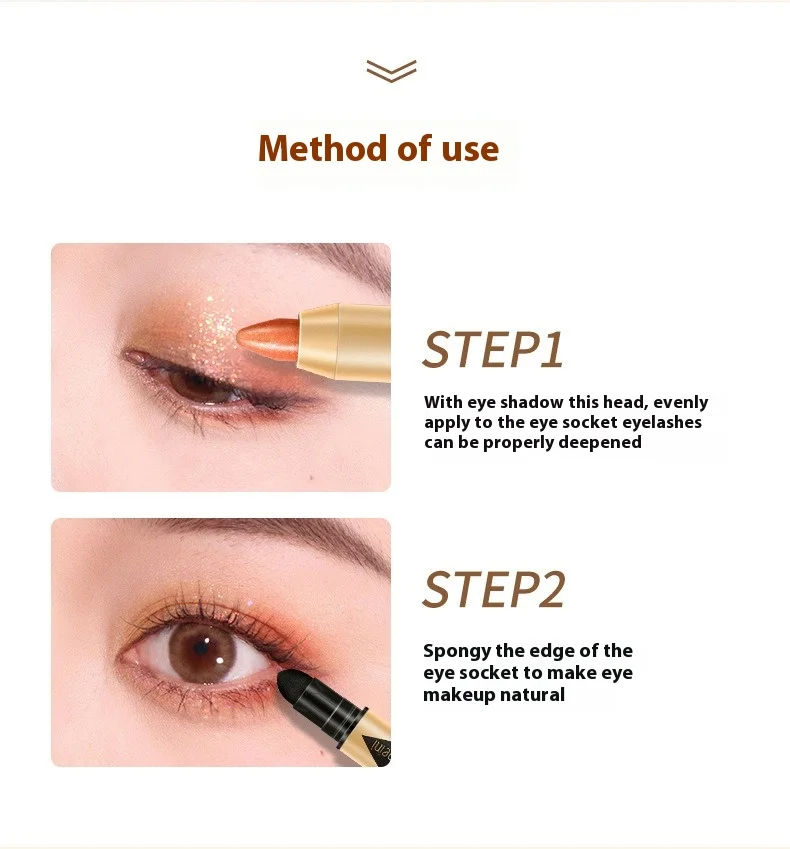 Method of use

STEP1

With eye shadow this head, evenly apply to the eye socket eyelashes can be properly deepened

STEP2

Spongy the edge of the eye socket to make eye makeup natural