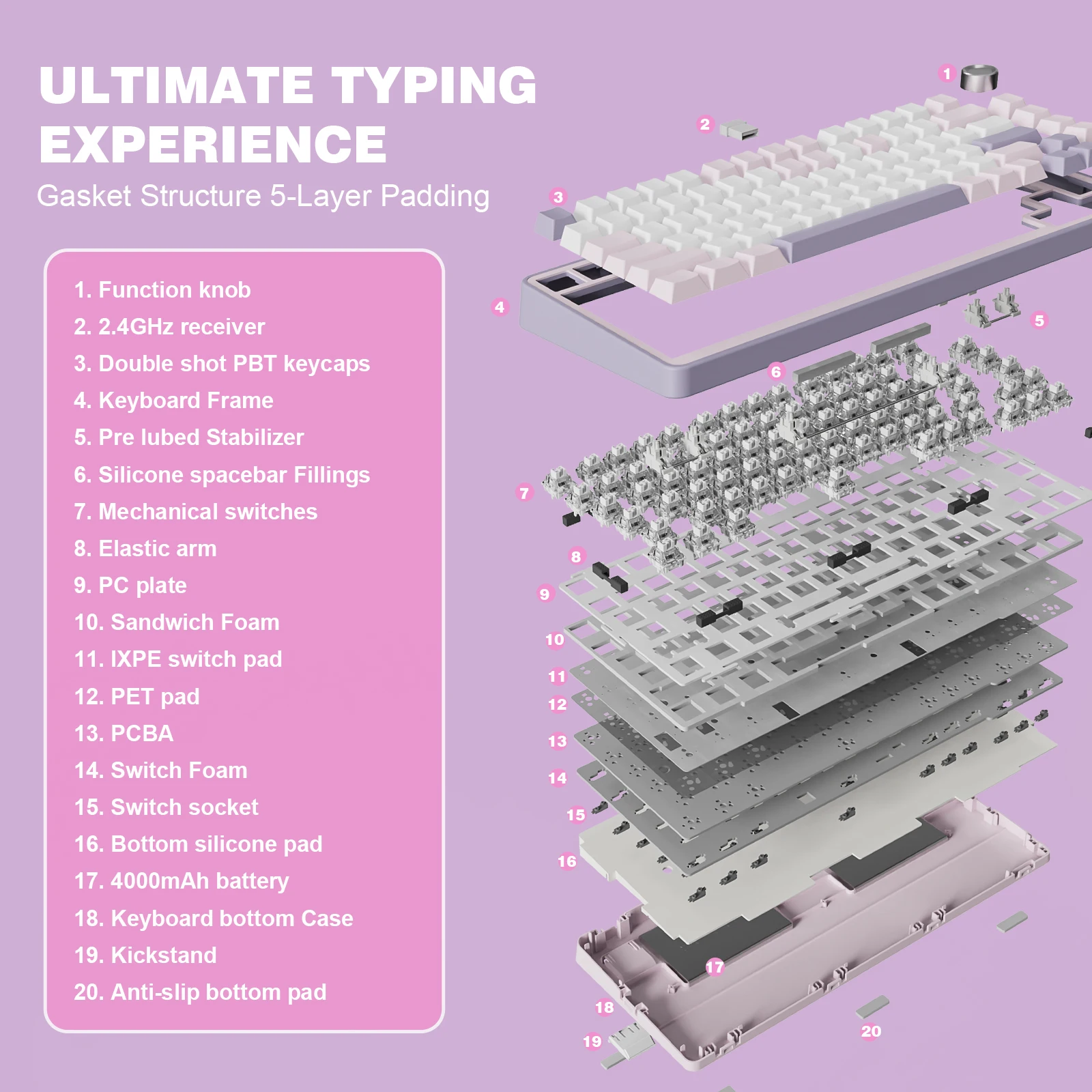 ULTIMATE TYPING EXPERIENCE

Gasket Structure 5-Layer Padding

1. Function knob
2. 2.4GHz receiver
3. Double shot PBT keycaps
4. Keyboard Frame
5. Pre lubed Stabilizer
6. Silicone spacebar Fillings
7. Mechanical switches
8. Elastic arm
9. PC plate
10. Sandwich Foam
11. IXPE switch pad
12. PET pad
13. PCBA
14. Switch Foam
15. Switch socket
16. Bottom silicone pad
17. 4000mAh battery
18. Keyboard bottom Case
19. Kickstand
20. Anti-slip bottom pad

1
2
3
4
5
6
7
8
9
10
11
12
13
14
15
16
17
18
19
20