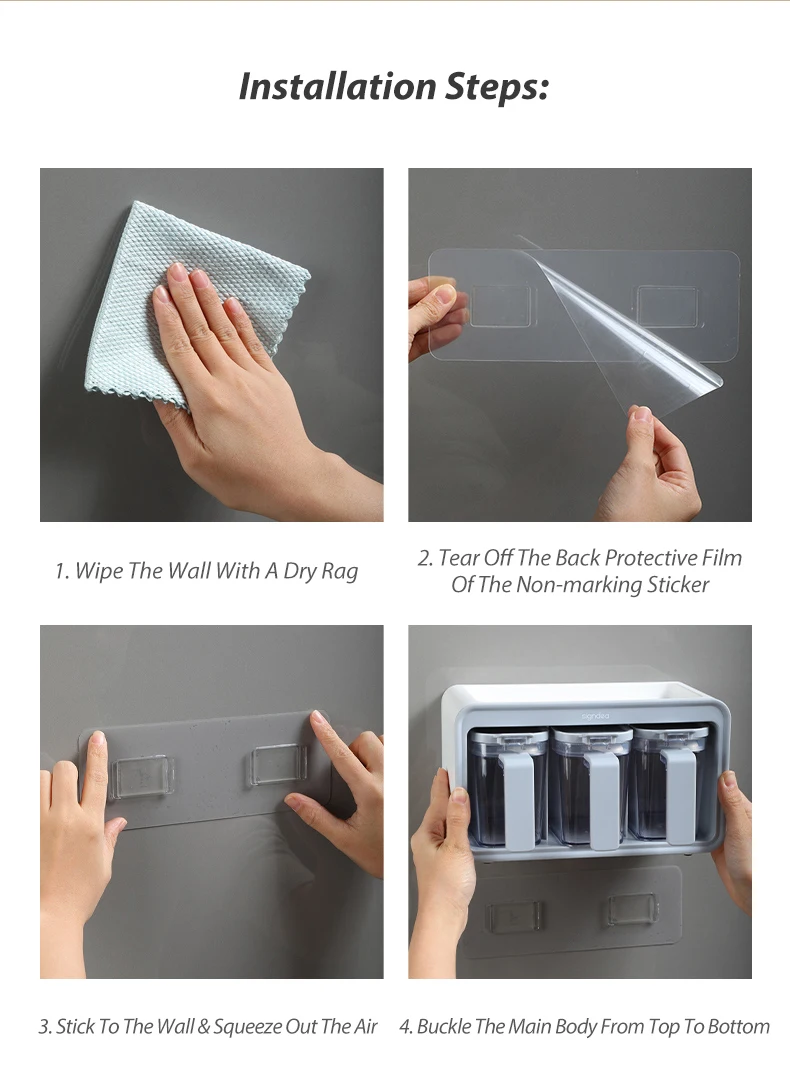 Installation Steps:

1. Wipe The Wall With A Dry Rag

2. Tear Off The Back Protective Film Of The Non-marking Sticker

3. Stick To The Wall & Squeeze Out The Air

4. Buckle The Main Body From Top To Bottom