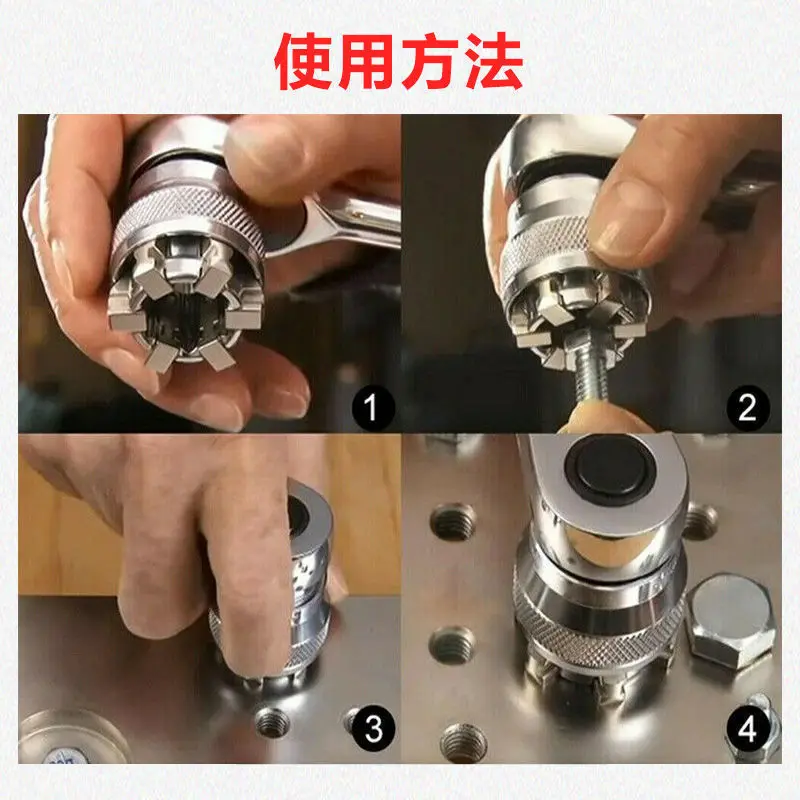 使用方法

1

2

3

4