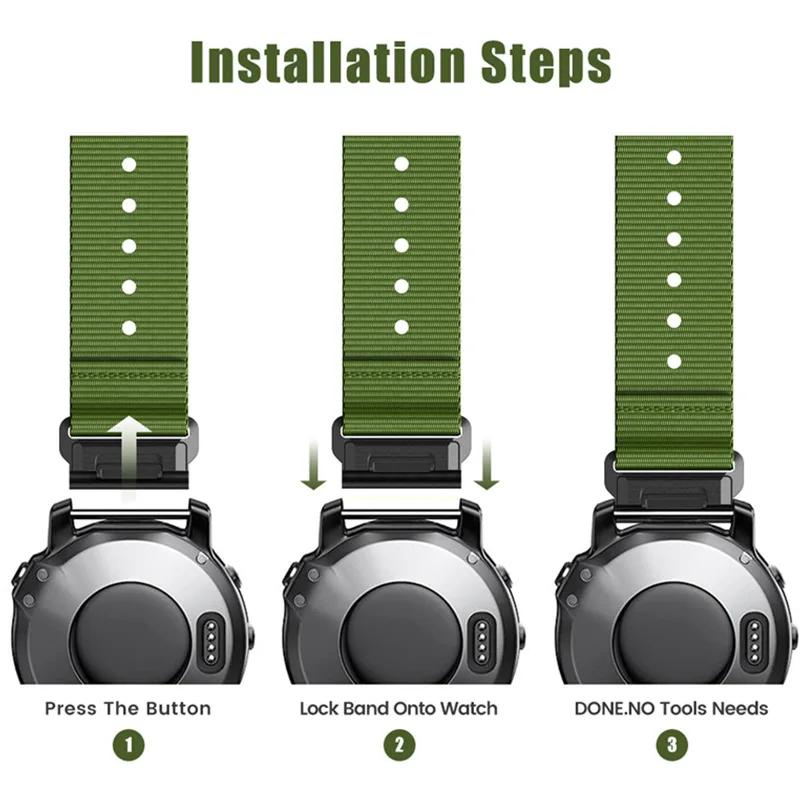 Installation Steps

Press The Button

1

Lock Band Onto Watch

2

DONE.NO Tools Needs

3