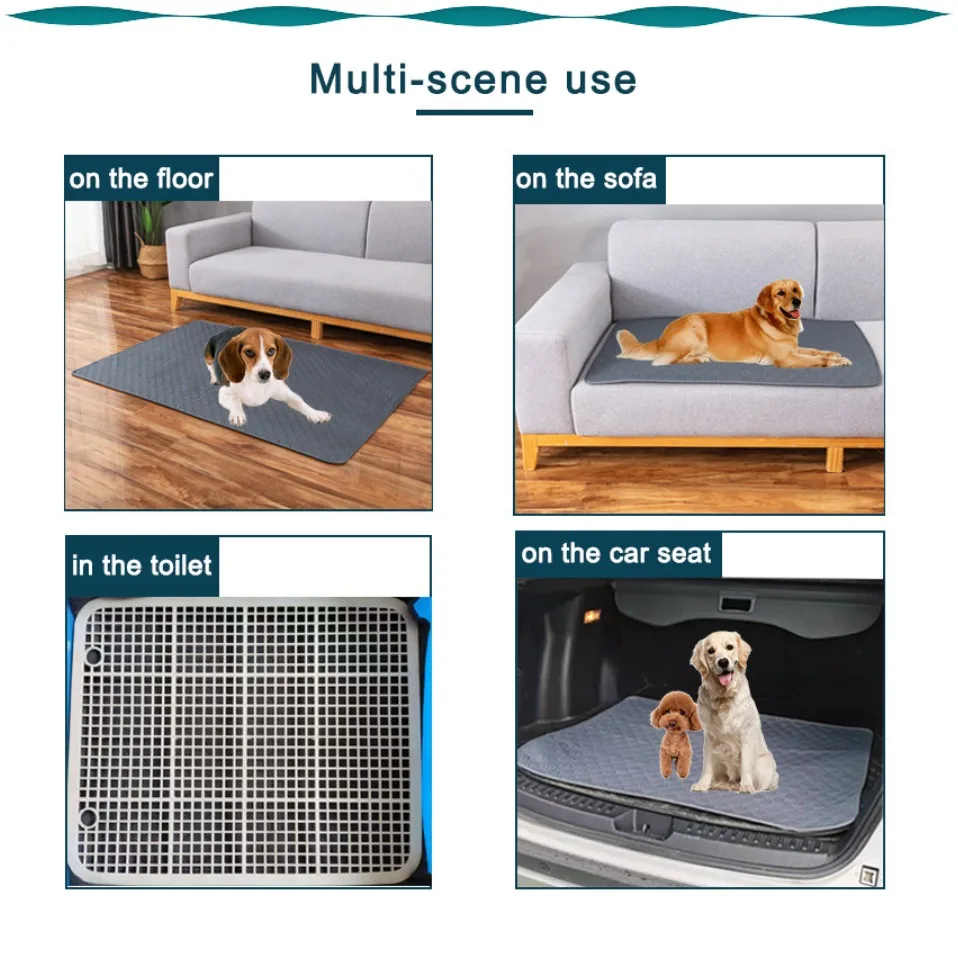 Multi-scene use

on the floor

on the sofa

in the toilet

on the car seat