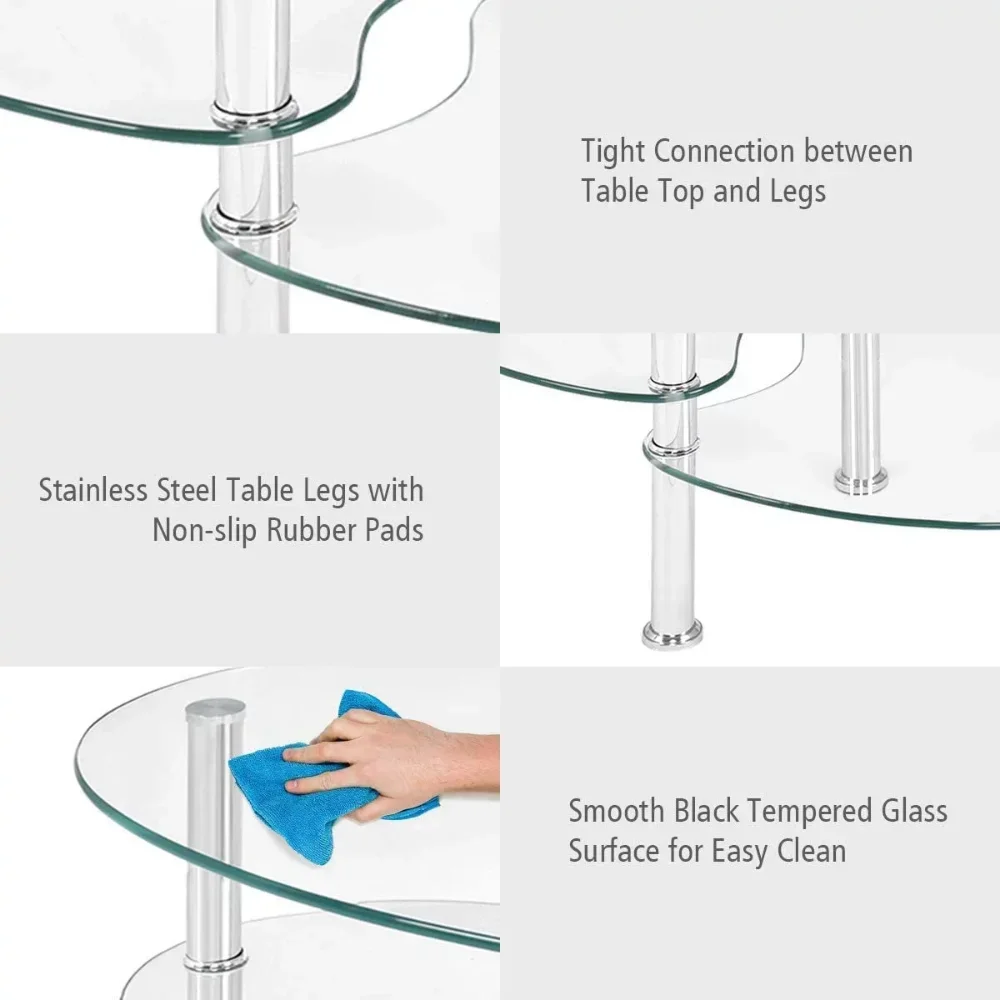 Tight Connection between Table Top and Legs

Stainless Steel Table Legs with Non-slip Rubber Pads

Smooth Black Tempered Glass Surface for Easy Clean