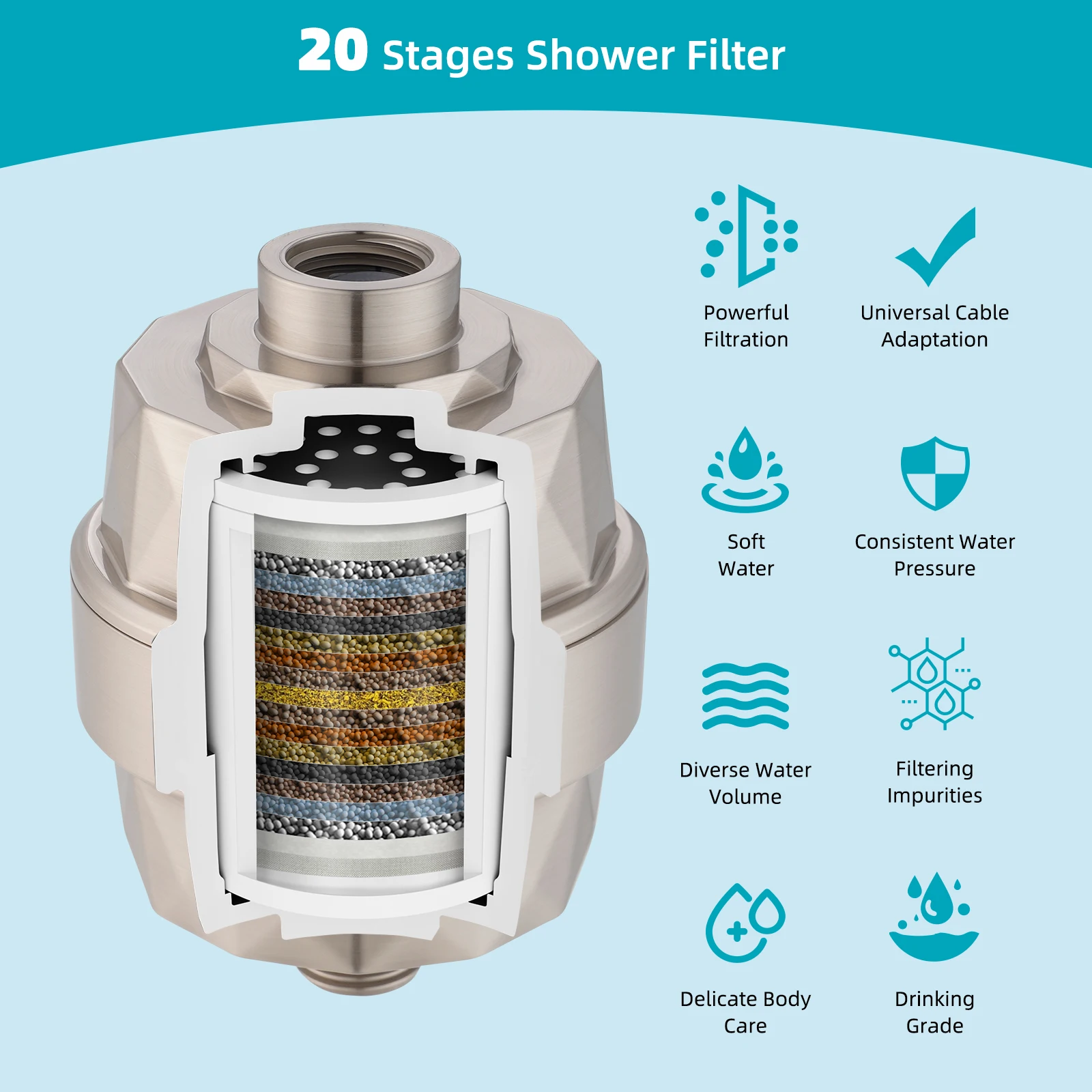 20 Stages Shower Filter

Powerful Filtration

Universal Cable Adaptation

Soft Water

Consistent Water Pressure

Diverse Water Volume

Filtering Impurities

Delicate Body Care

Drinking Grade