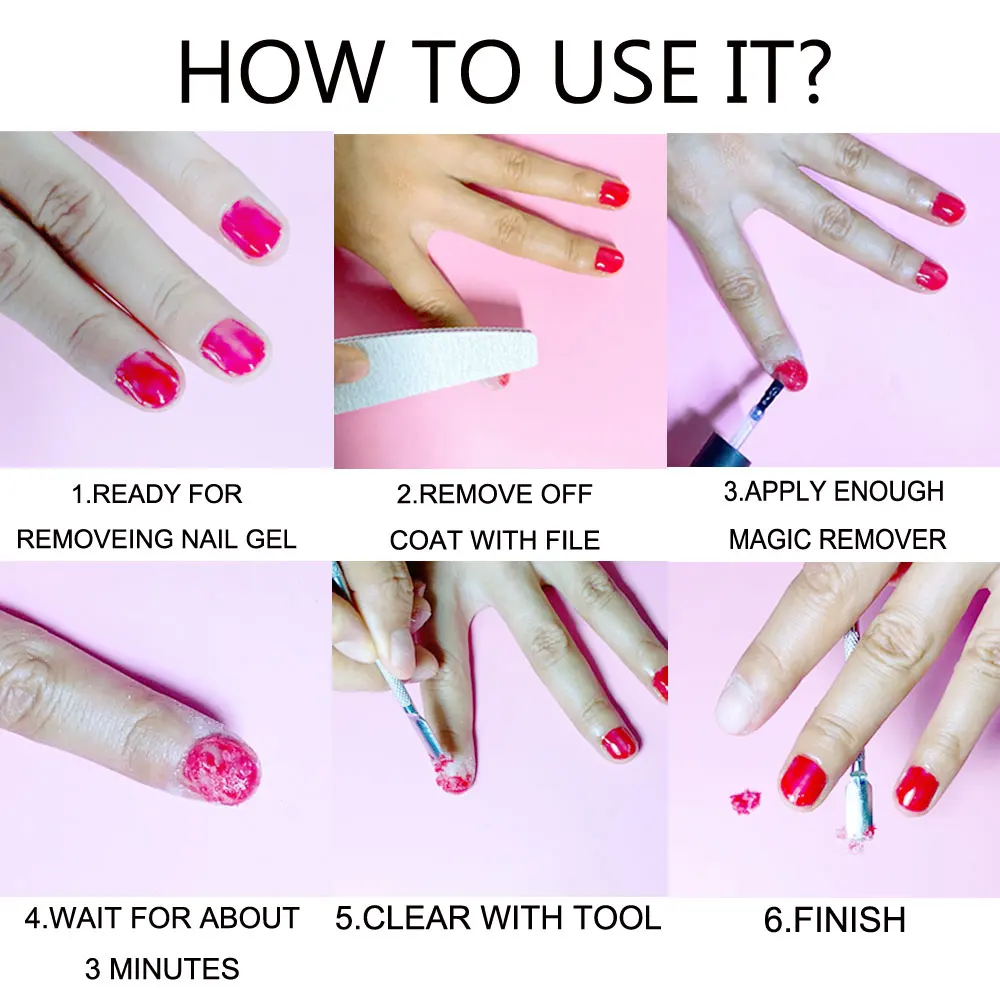 HOW TO USE IT?

1.READY FOR REMOVEING NAIL GEL

2.REMOVE OFF COAT WITH FILE

3.APPLY ENOUGH MAGIC REMOVER

4.WAIT FOR ABOUT 3 MINUTES

5.CLEAR WITH TOOL

6.FINISH