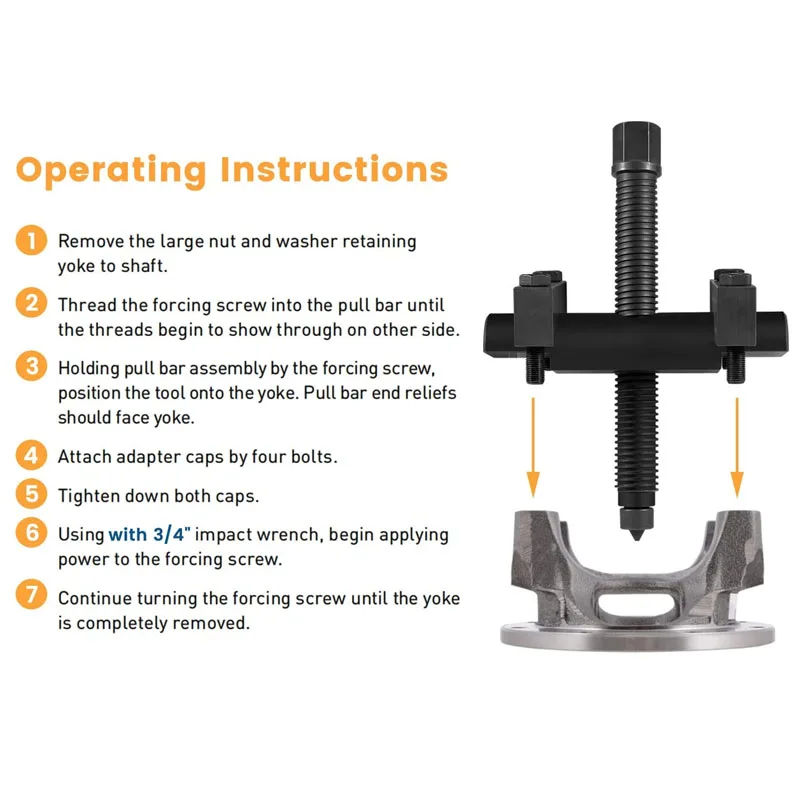 Operating Instructions

1 Remove the large nut and washer retaining yoke to shaft.

2 Thread the forcing screw into the pull bar until the threads begin to show through on other side.

3 Holding pull bar assembly by the forcing screw, position the tool onto the yoke. Pull bar end reliefs should face yoke.

4 Attach adapter caps by four bolts.

5 Tighten down both caps.

6 Using with 3/4" impact wrench, begin applying power to the forcing screw.

7 Continue turning the forcing screw until the yoke is completely removed.