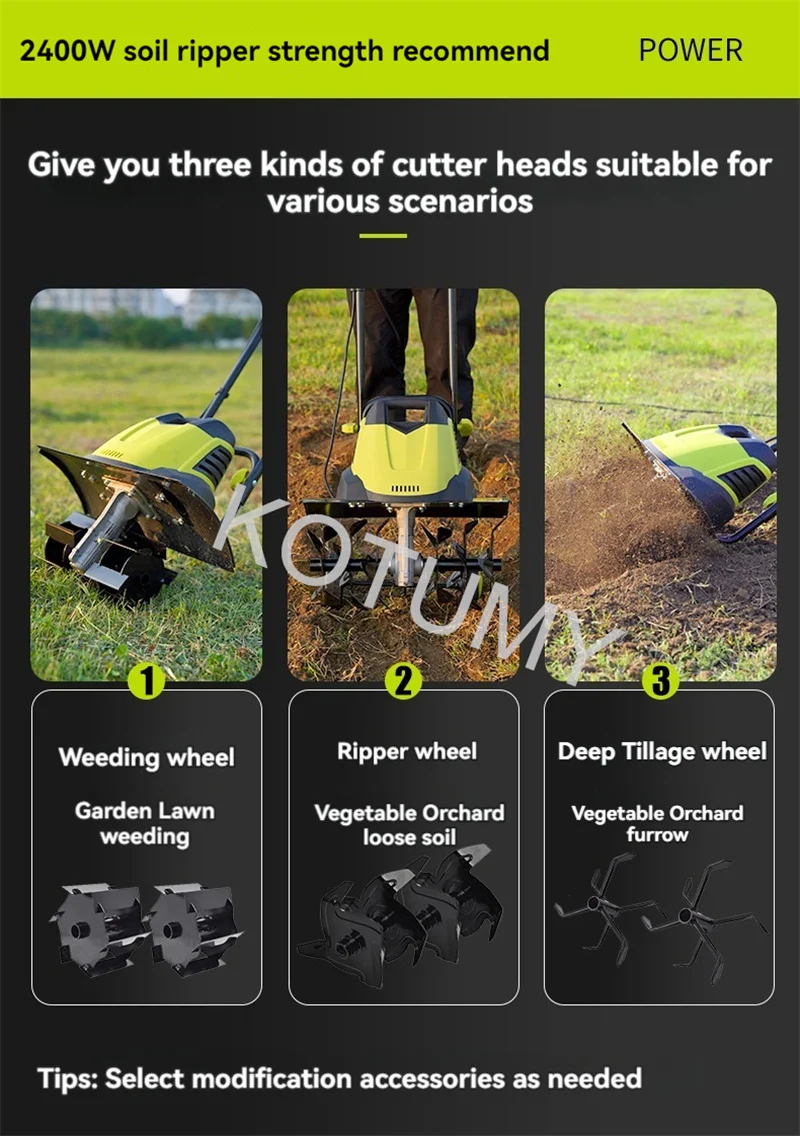 2400W soil ripper strength recommend POWER

Give you three kinds of cutter heads suitable for various scenarios

KOTUMY

1

Weeding wheel

Garden Lawn weeding

2

Ripper wheel

Vegetable Orchard loose soil

3

Deep Tillage wheel

Vegetable Orchard furrow

Tips: Select modification accessories as needed