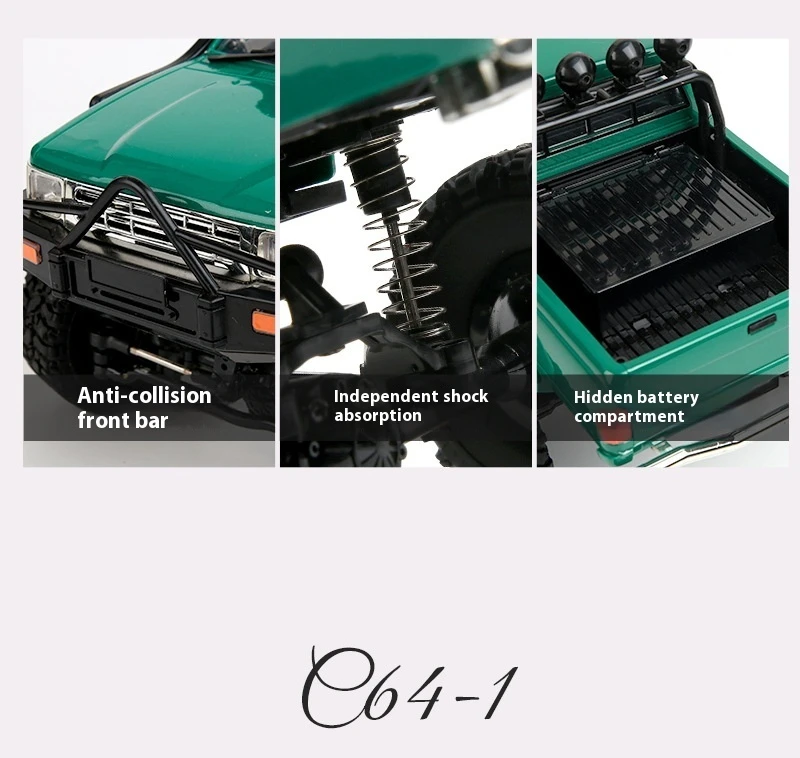 Anti-collision front bar

Independent shock absorption

Hidden battery compartment

C64-1