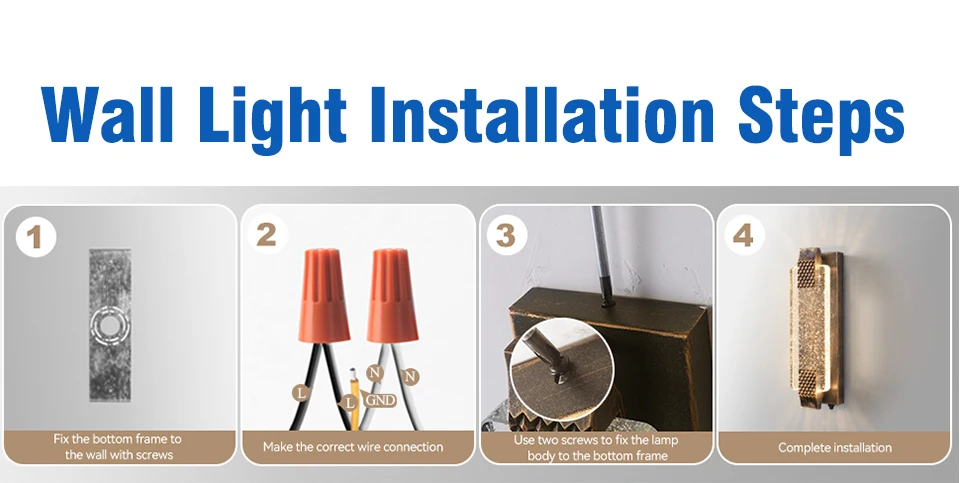 Wall Light Installation Steps

1

Fix the bottom frame to the wall with screws

2

L L N N GND

Make the correct wire connection

3

Use two screws to fix the lamp body to the bottom frame

4

Complete installation