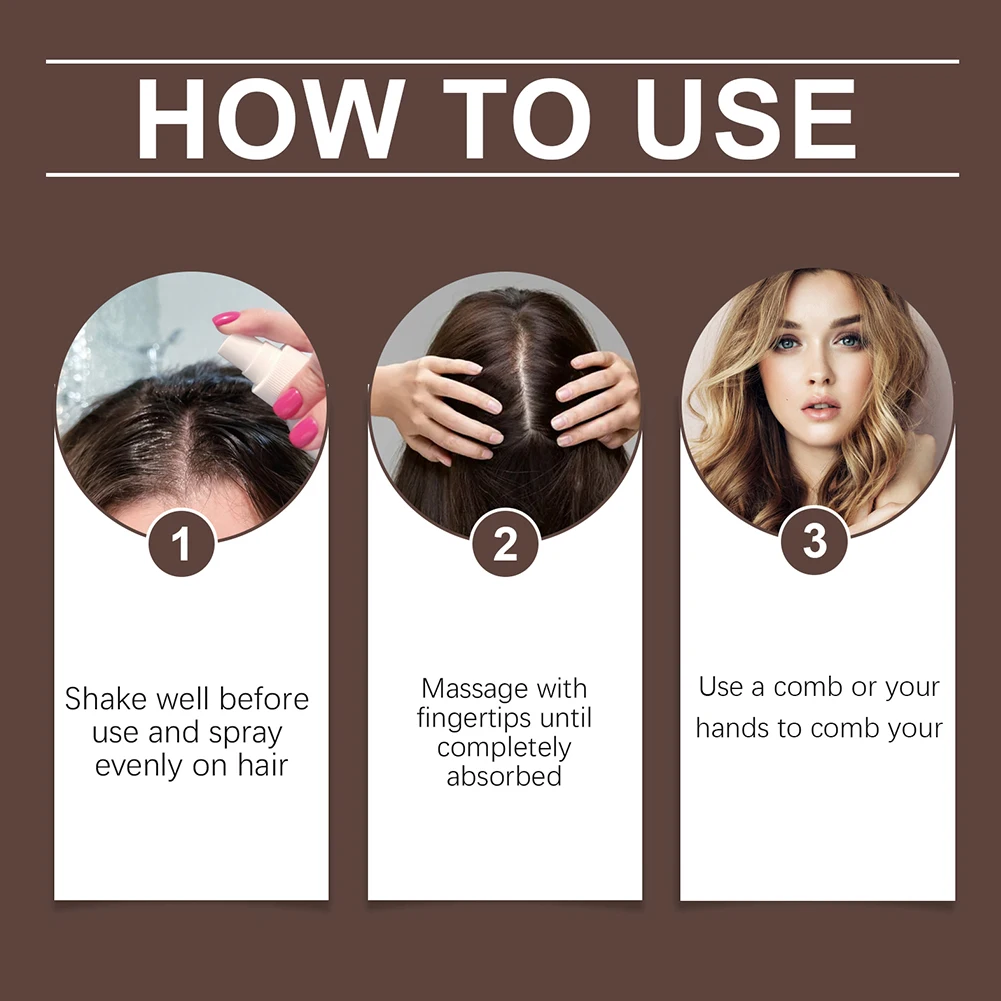 HOW TO USE

1

Shake well before use and spray evenly on hair

2

Massage with fingertips until completely absorbed

3

Use a comb or your hands to comb your