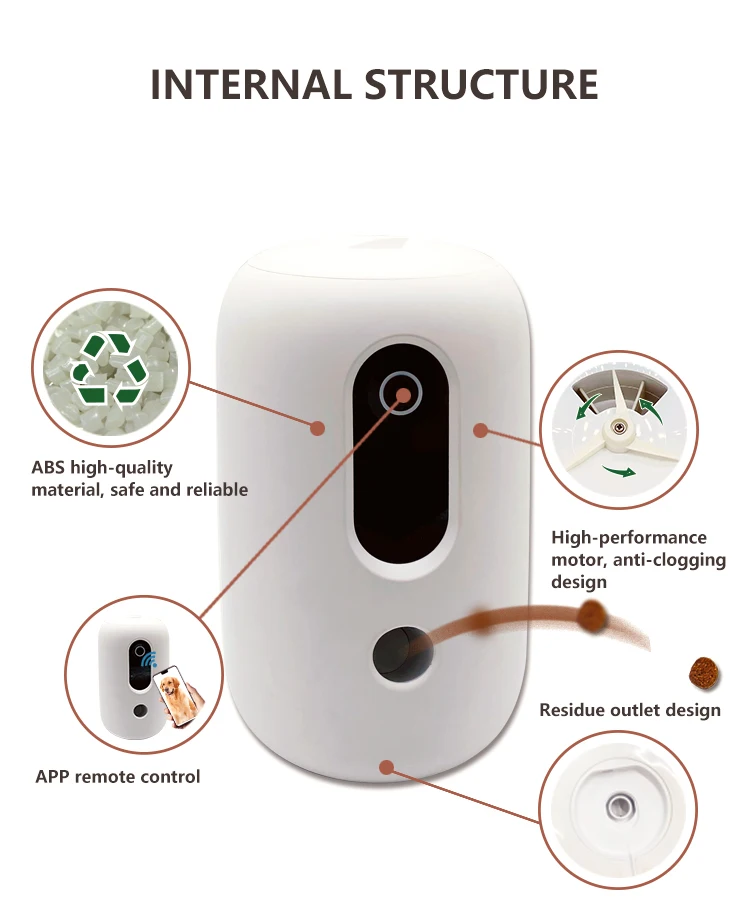 INTERNAL STRUCTURE

ABS high-quality material, safe and reliable

High-performance motor, anti-clogging design

Residue outlet design

APP remote control