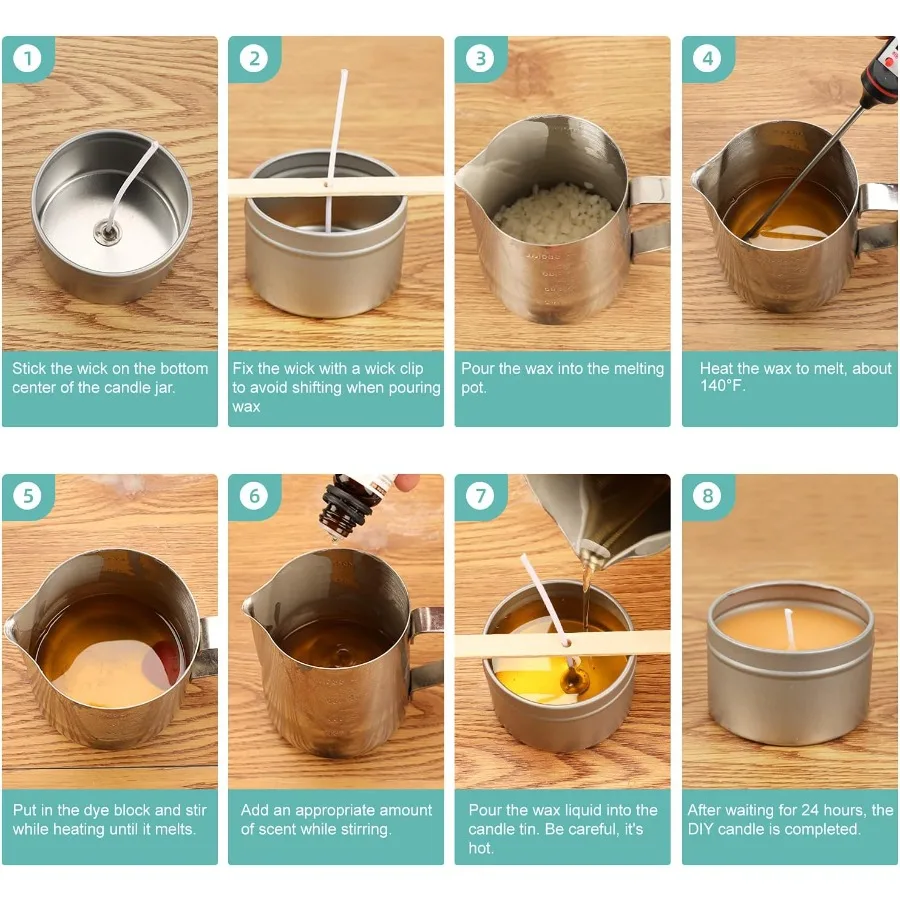 1

Stick the wick on the bottom center of the candle jar.

2

Fix the wick with a wick clip to avoid shifting when pouring wax

3

Pour the wax into the melting pot.

4

Heat the wax to melt, about 140°F.

5

Put in the dye block and stir while heating until it melts.

6

Add an appropriate amount of scent while stirring.

7

Pour the wax liquid into the candle tin. Be careful, it's hot.

8

After waiting for 24 hours, the DIY candle is completed.