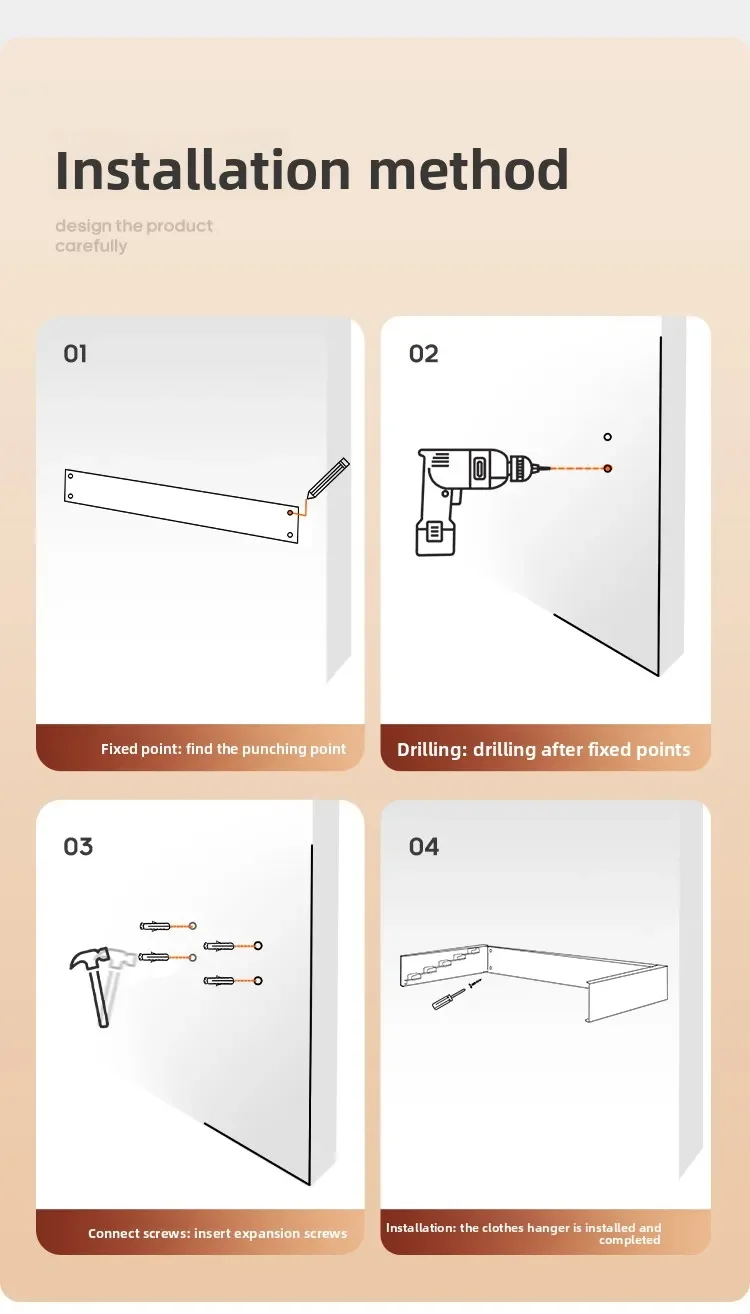 Installation method

design the product carefully

01

Fixed point: find the punching point

02

Drilling: drilling after fixed points

03

Connect screws: insert expansion screws

04

Installation: the clothes hanger is installed and completed