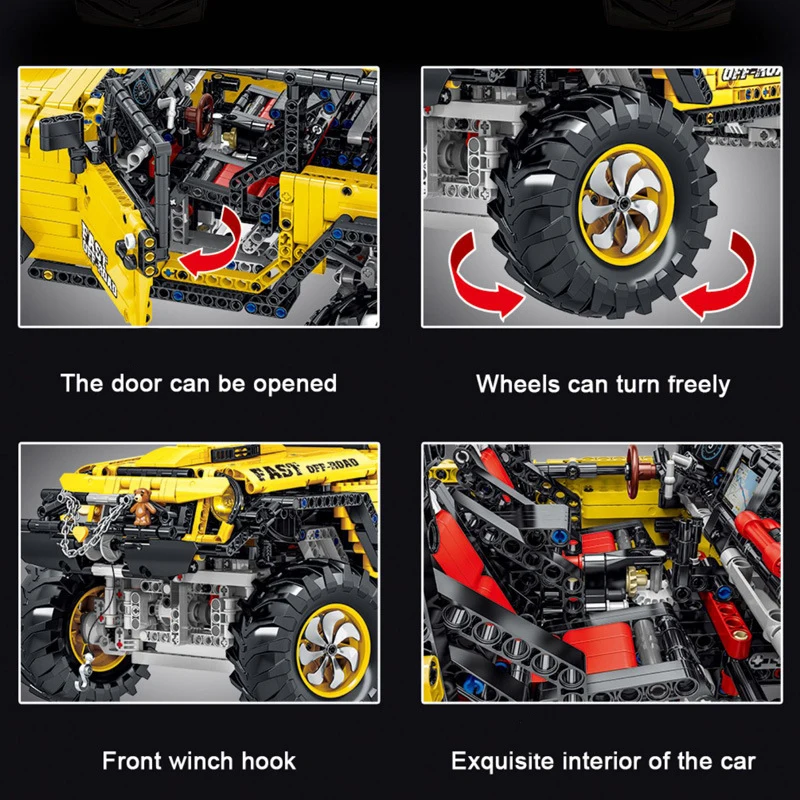 FAST OFF-ROAD

OFF-ROAD

The door can be opened

Wheels can turn freely

FAST OFF-ROAD

Front winch hook

Exquisite interior of the car