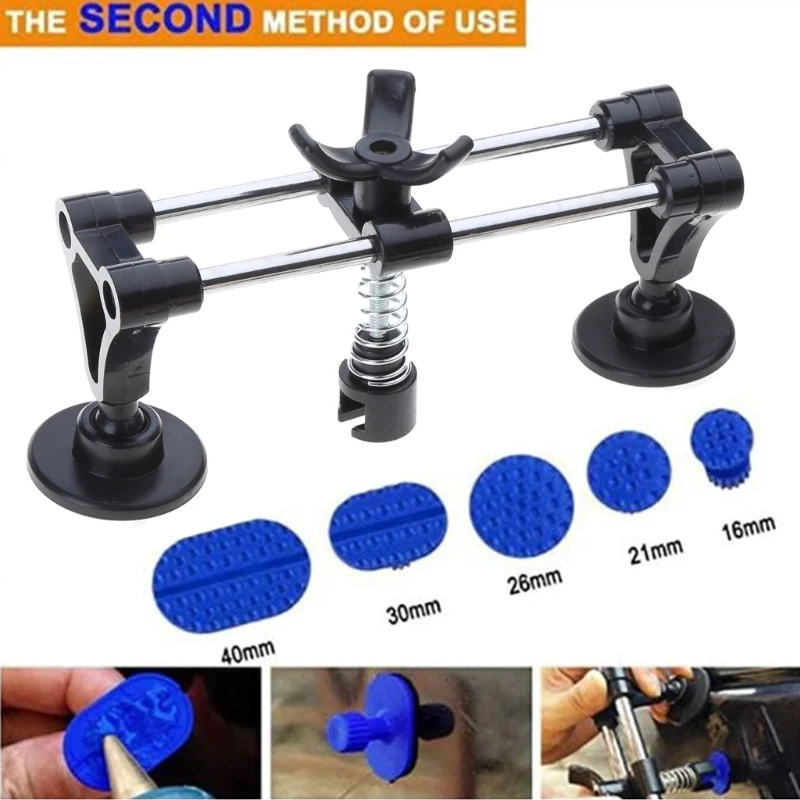 THE SECOND METHOD OF USE

40mm

30mm

26mm

21mm

16mm