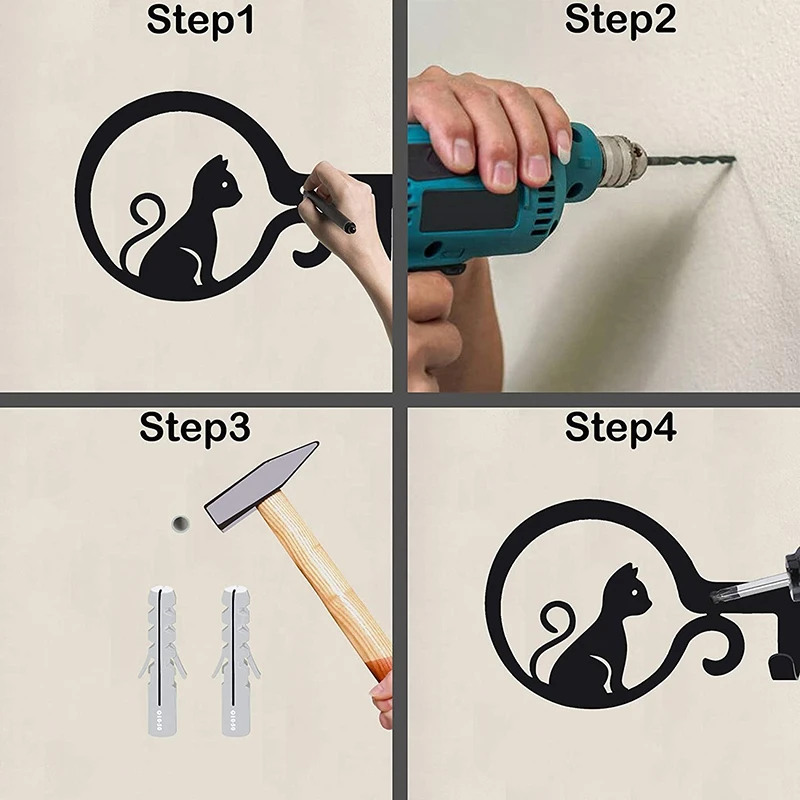 Step1

Step2

Step3

Step4