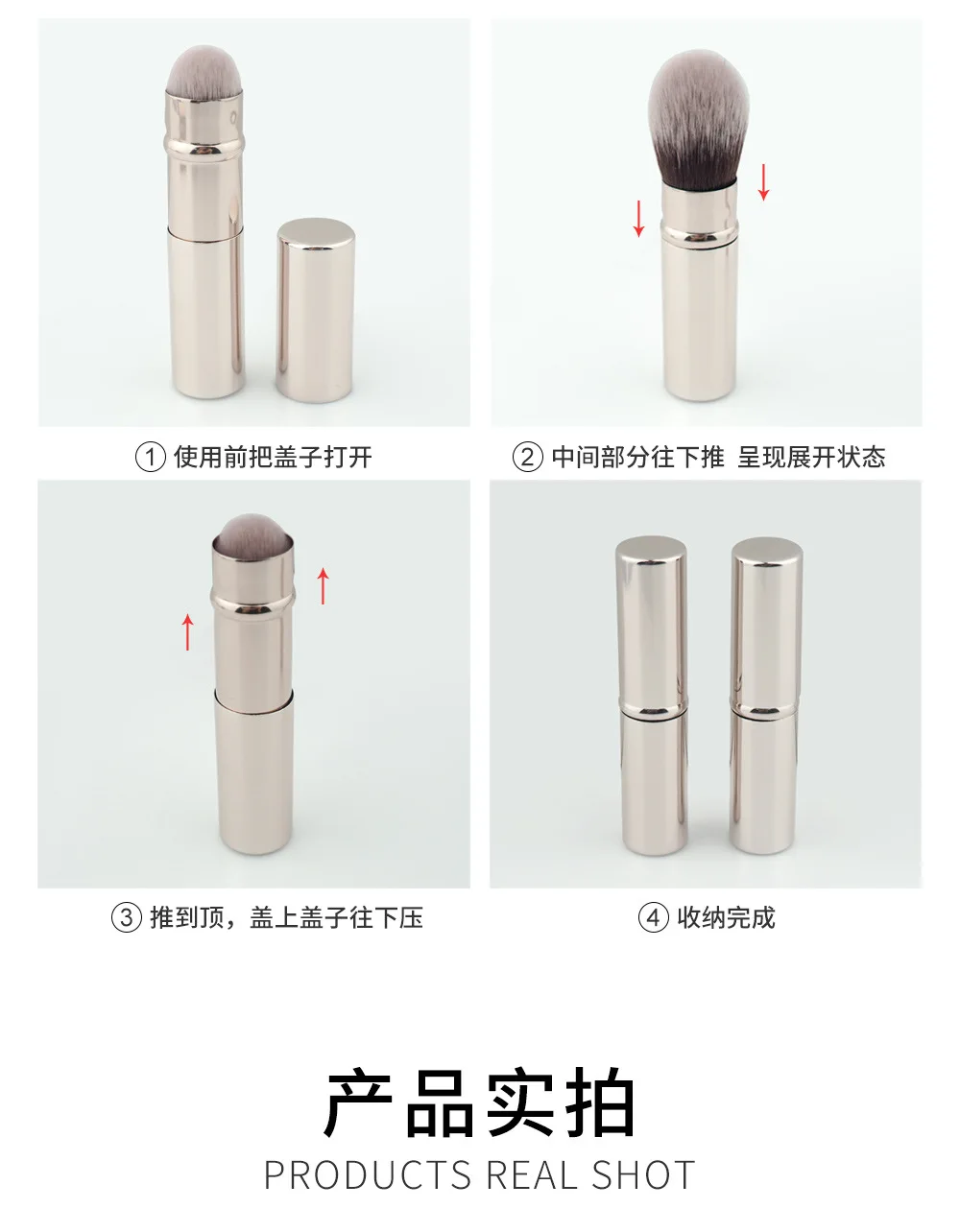 ① 使用前把盖子打开

② 中间部分往下推 呈现展开状态

③ 推到顶，盖上盖子往下压

④ 收纳完成

产品实拍

PRODUCTS REAL SHOT