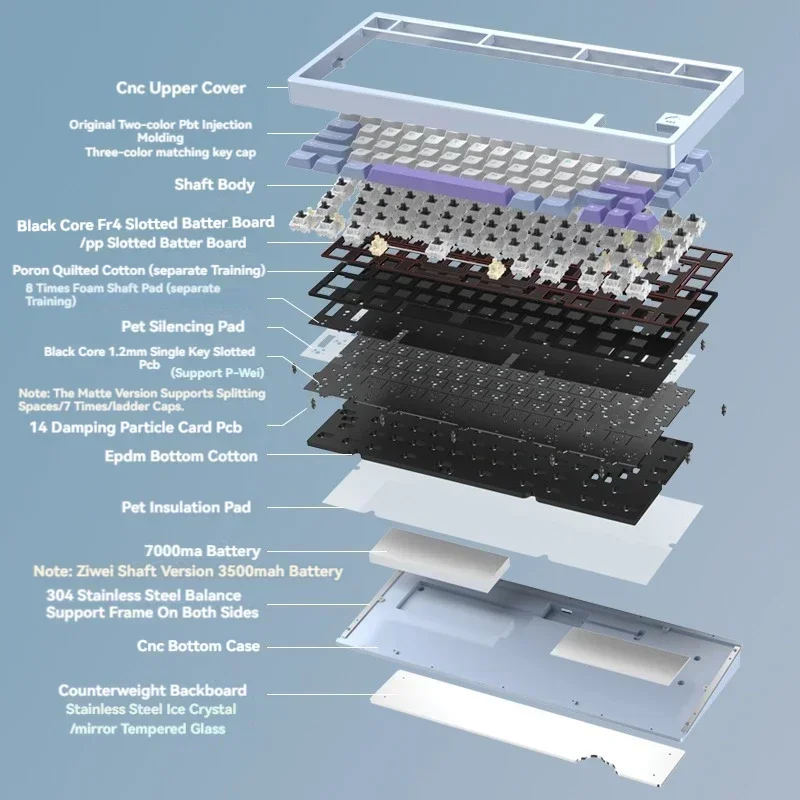 Cnc Upper Cover

Original Two-color Pbt Injection Molding
Three-color matching key cap

Shaft Body

Black Core Fr4 Slotted Batter Board
/pp Slotted Batter Board

Poron Quilted Cotton (separate Training)
8 Times Foam Shaft Pad (separate Training)

Pet Silencing Pad

Black Core 1.2mm Single Key Slotted Pcb
(Support P-Wei)

Note: The Matte Version Supports Splitting Spaces/7 Times/ladder Caps.

14 Damping Particle Card Pcb

Epdm Bottom Cotton

Pet Insulation Pad

7000ma Battery
Note: Ziwei Shaft Version 3500mah Battery

304 Stainless Steel Balance Support Frame On Both Sides

Cnc Bottom Case

Counterweight Backboard
Stainless Steel Ice Crystal
/mirror Tempered Glass