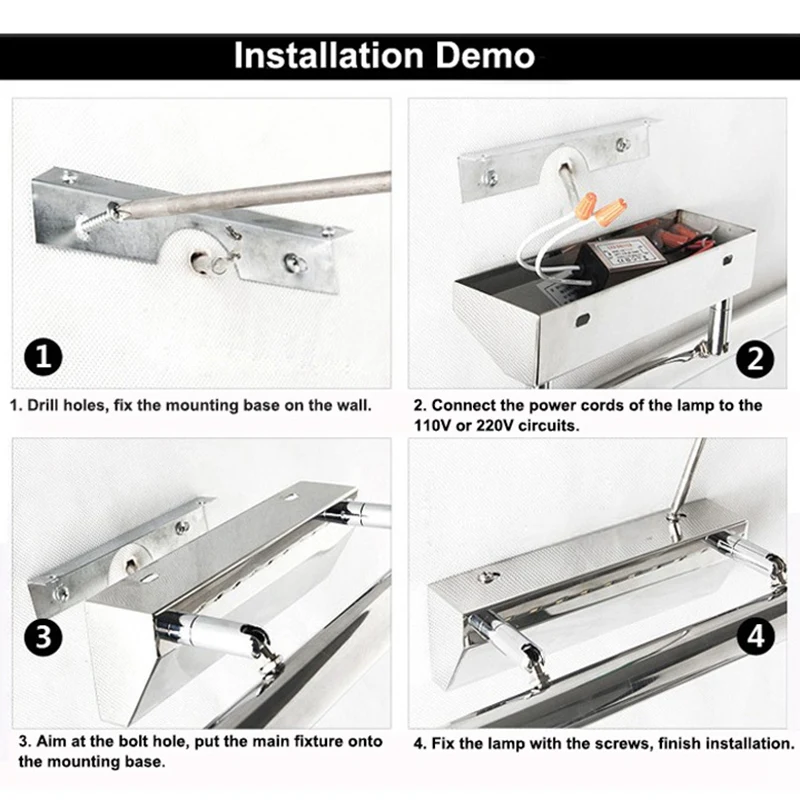 Installation Demo

1

1. Drill holes, fix the mounting base on the wall.

2

2. Connect the power cords of the lamp to the 110V or 220V circuits.

3

3. Aim at the bolt hole, put the main fixture onto the mounting base.

4

4. Fix the lamp with the screws, finish installation.