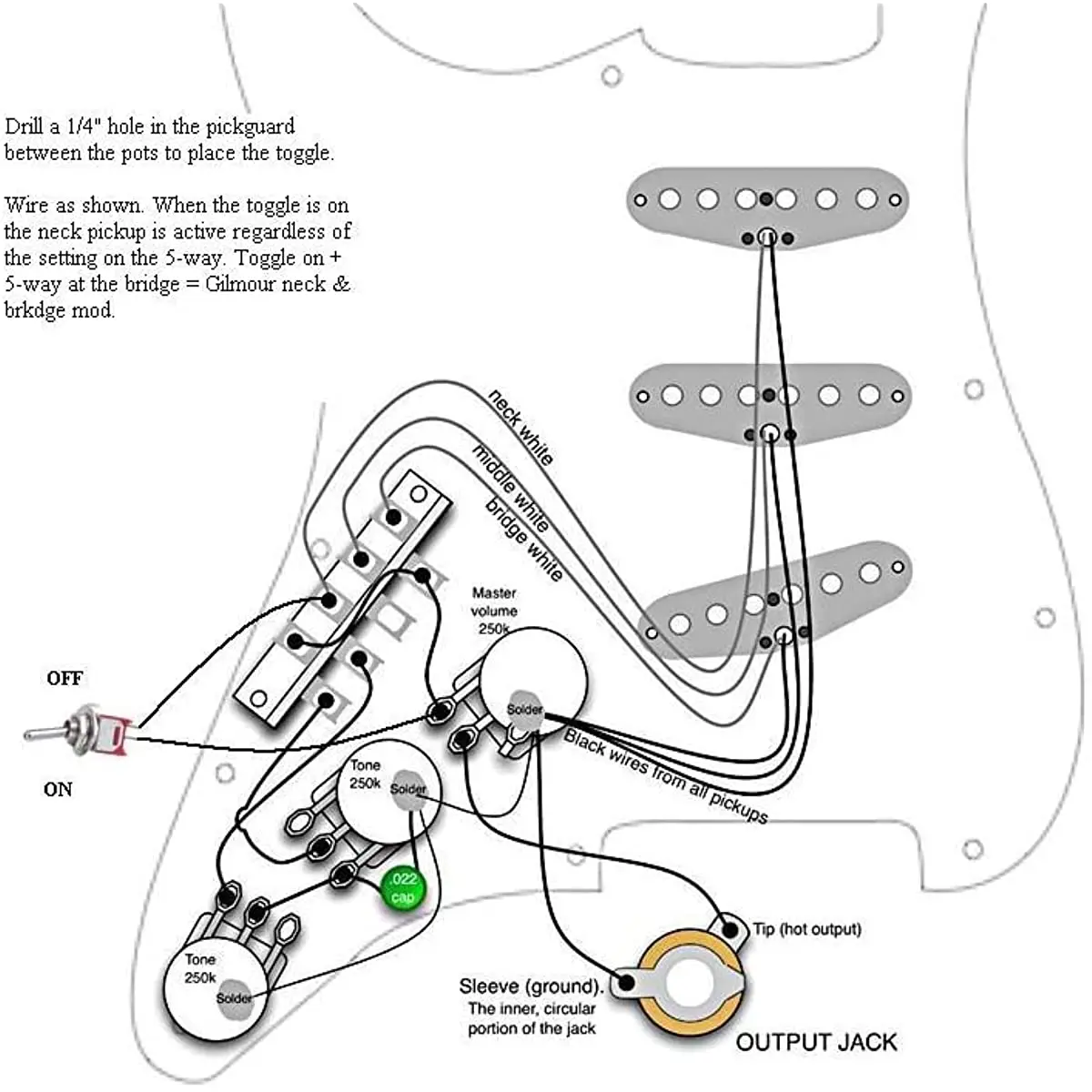 Drill a 1/4" hole in the pickguard between the pots to place the toggle.

Wire as shown. When the toggle is on the neck pickup is active regardless of the setting on the 5-way. Toggle on + 5-way at the bridge = Gilmour neck & brkdge mod.

neck white
middle white
bridge white

Master volume 250k

Solder

Black wires from all pickups

OFF

ON

Tone 250k

Solder

.022 cap

Tone 250k

Solder

Tip (hot output)

Sleeve (ground). The inner, circular portion of the jack

OUTPUT JACK