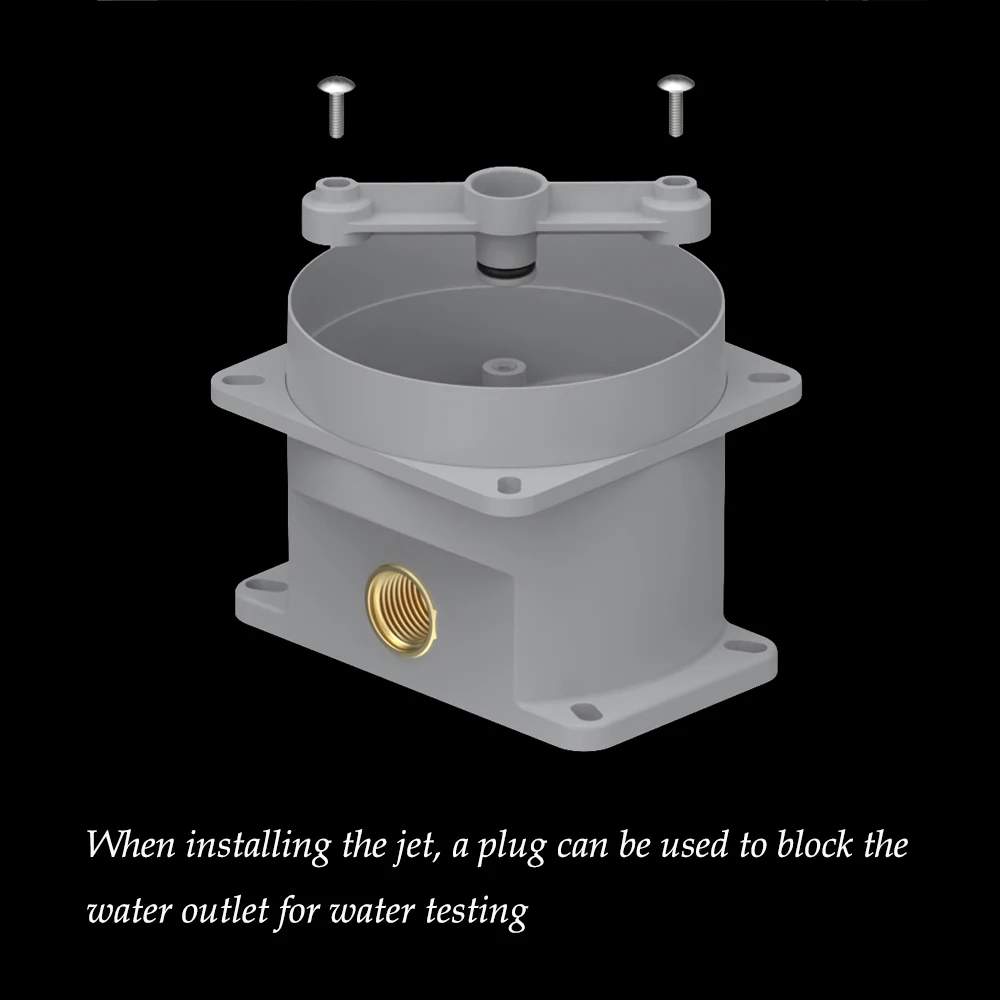 When installing the jet, a plug can be used to block the water outlet for water testing