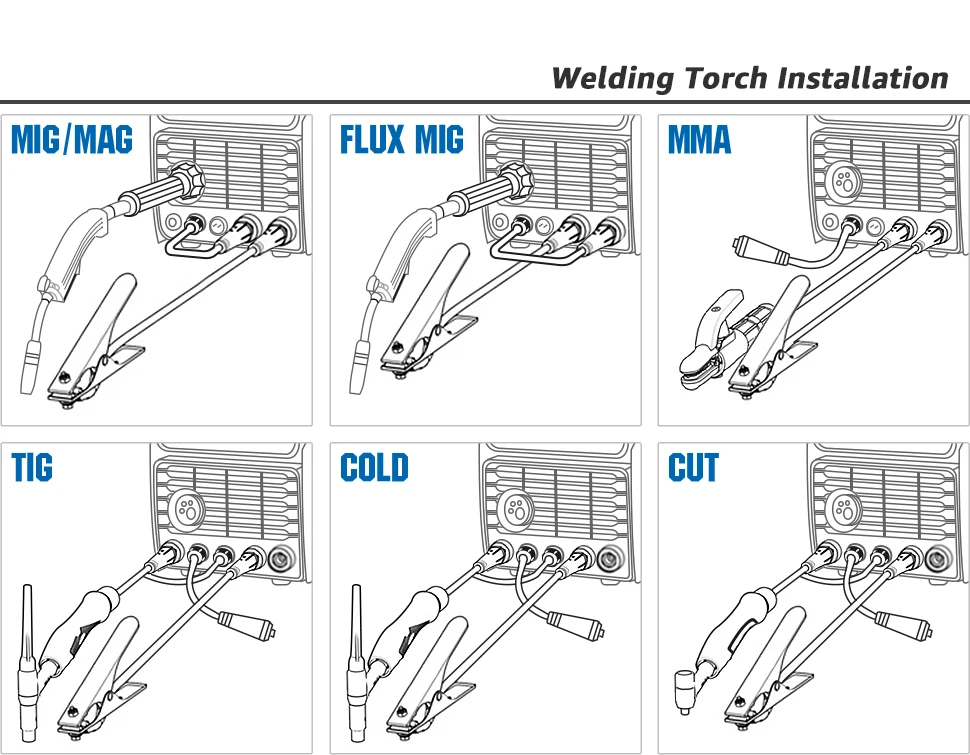 Welding Torch Installation

MIG/MAG

FLUX MIG

MMA

TIG

COLD

CUT