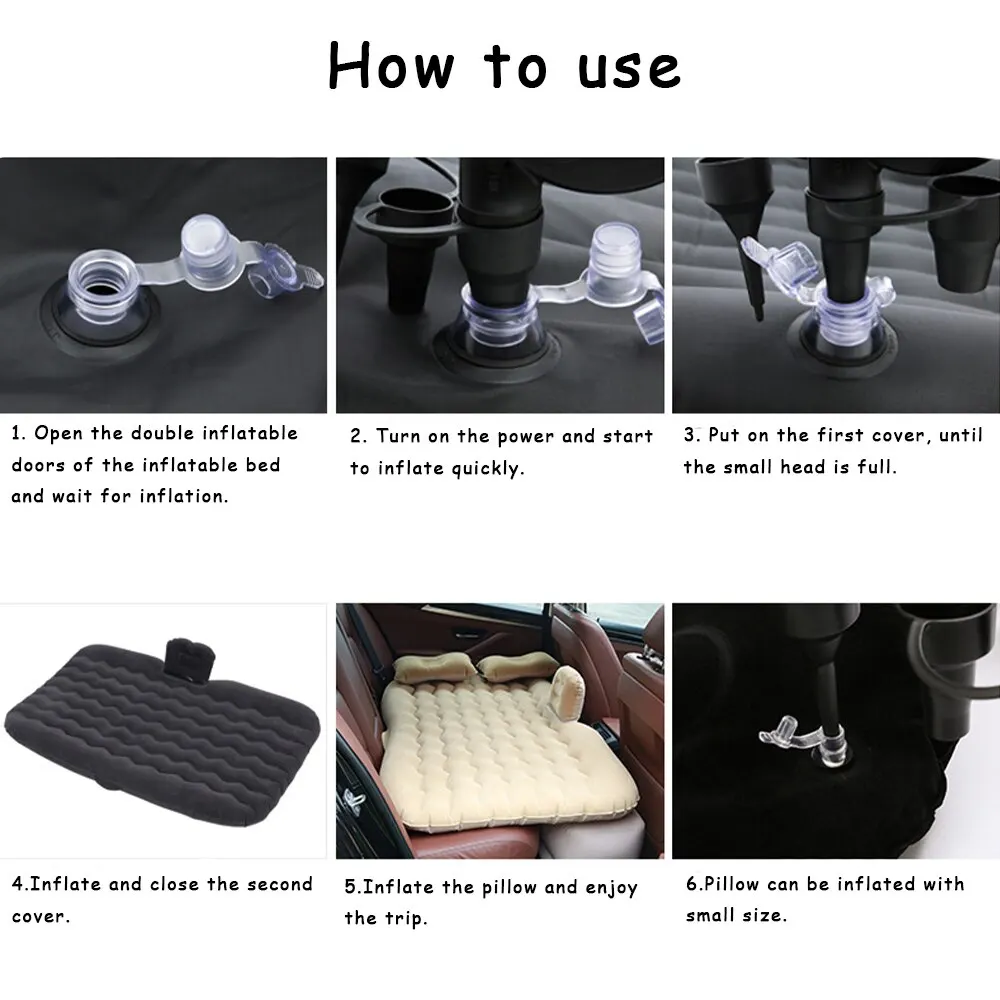 How to use

1. Open the double inflatable doors of the inflatable bed and wait for inflation.

2. Turn on the power and start to inflate quickly.

3. Put on the first cover, until the small head is full.

4.Inflate and close the second cover.

5.Inflate the pillow and enjoy the trip.

6.Pillow can be inflated with small size.