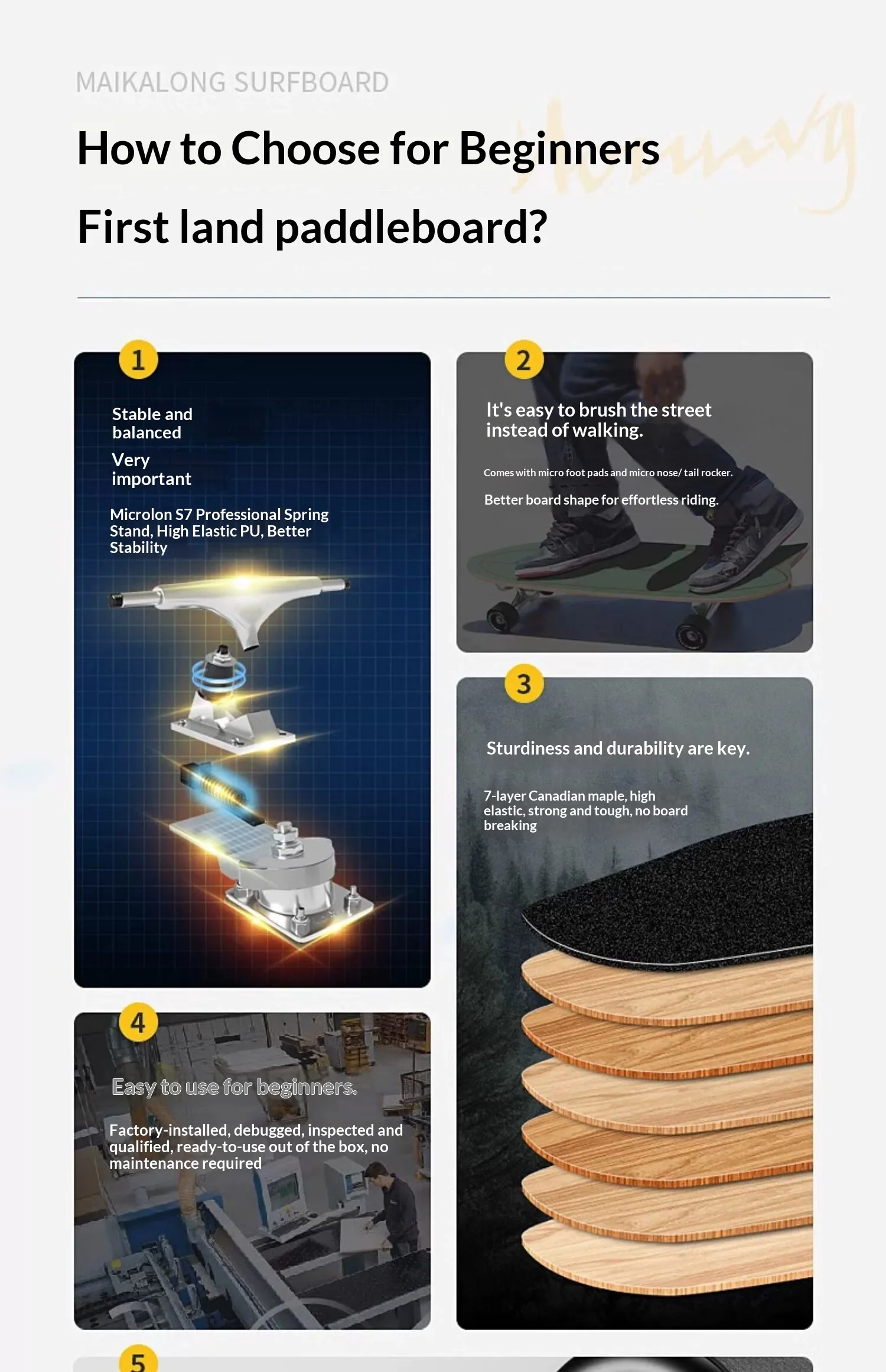 MAIKALONG SURFBOARD

How to Choose for Beginners

First land paddleboard?

1

Stable and balanced

Very important

Microlon S7 Professional Spring Stand, High Elastic PU, Better Stability

2

It's easy to brush the street instead of walking.

Comes with micro foot pads and micro nose/ tail rocker.

Better board shape for effortless riding.

3

Sturdiness and durability are key.

7-layer Canadian maple, high elastic, strong and tough, no board breaking

4

Easy to use for beginners.

Factory-installed, debugged, inspected and qualified, ready-to-use out of the box, no maintenance required

5