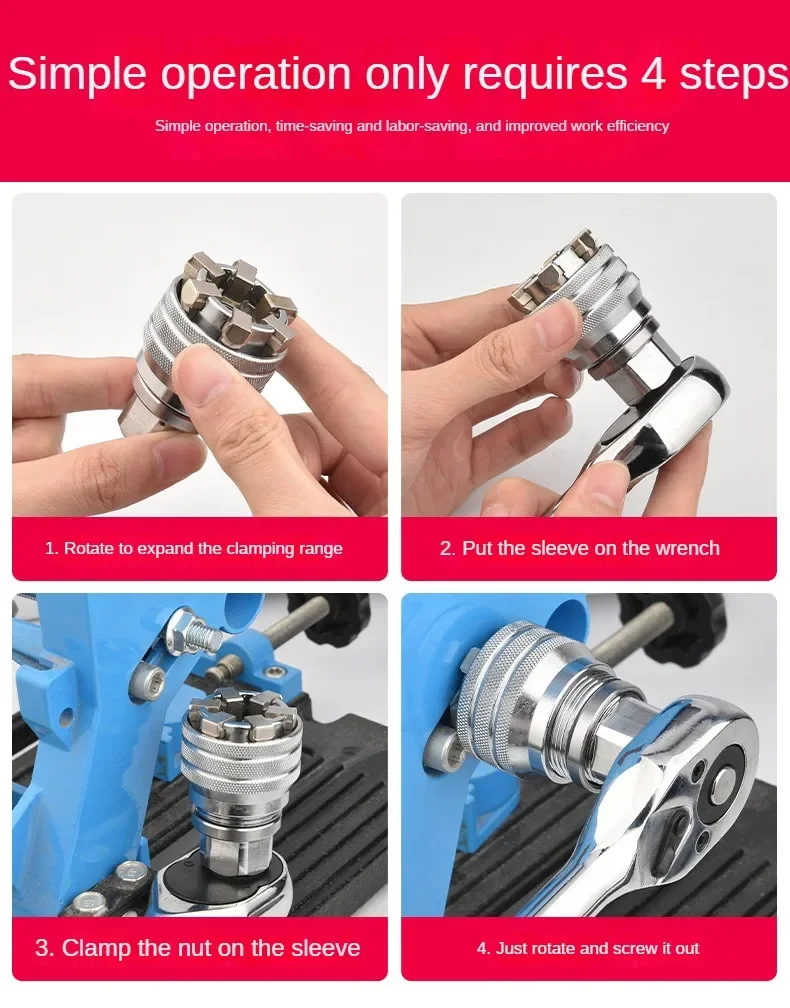 Simple operation only requires 4 steps

Simple operation, time-saving and labor-saving, and improved work efficiency

1. Rotate to expand the clamping range

2. Put the sleeve on the wrench

3. Clamp the nut on the sleeve

4. Just rotate and screw it out