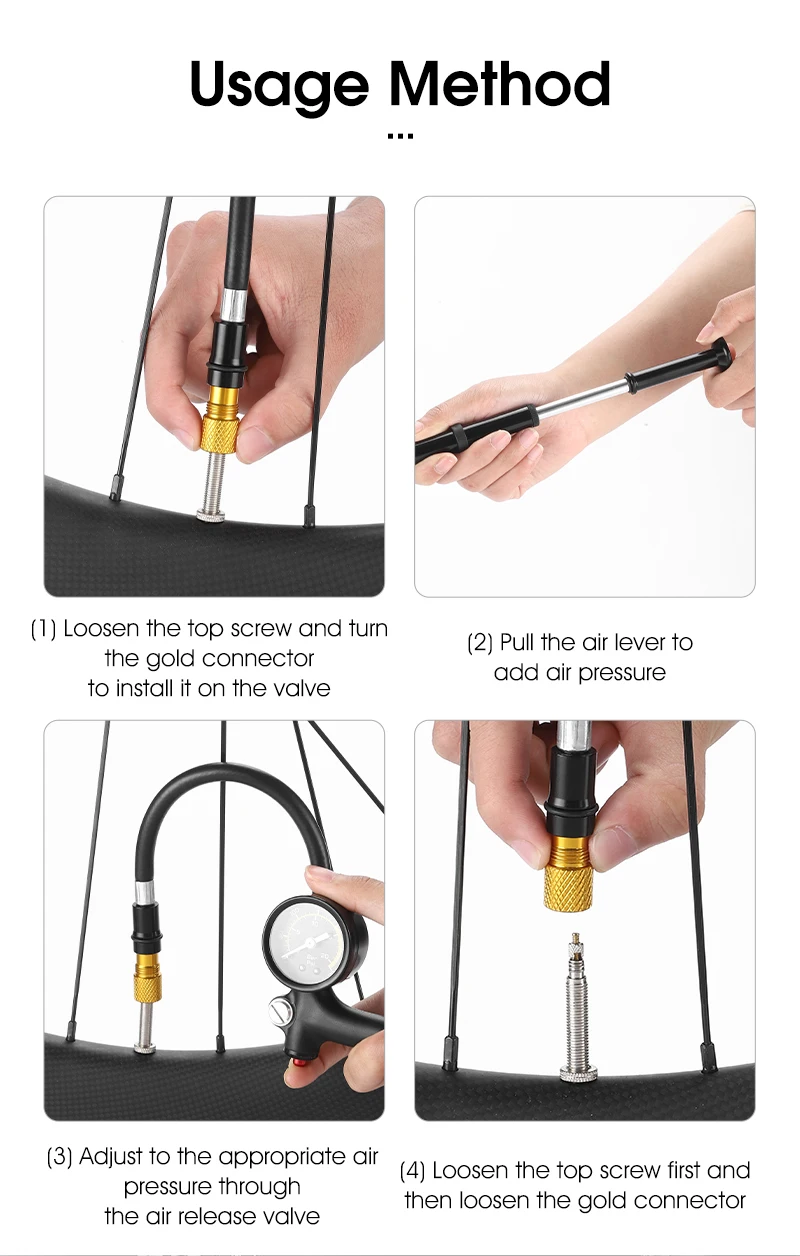 Usage Method

...

(1) Loosen the top screw and turn the gold connector to install it on the valve

(2) Pull the air lever to add air pressure

(3) Adjust to the appropriate air pressure through the air release valve

(4) Loosen the top screw first and then loosen the gold connector