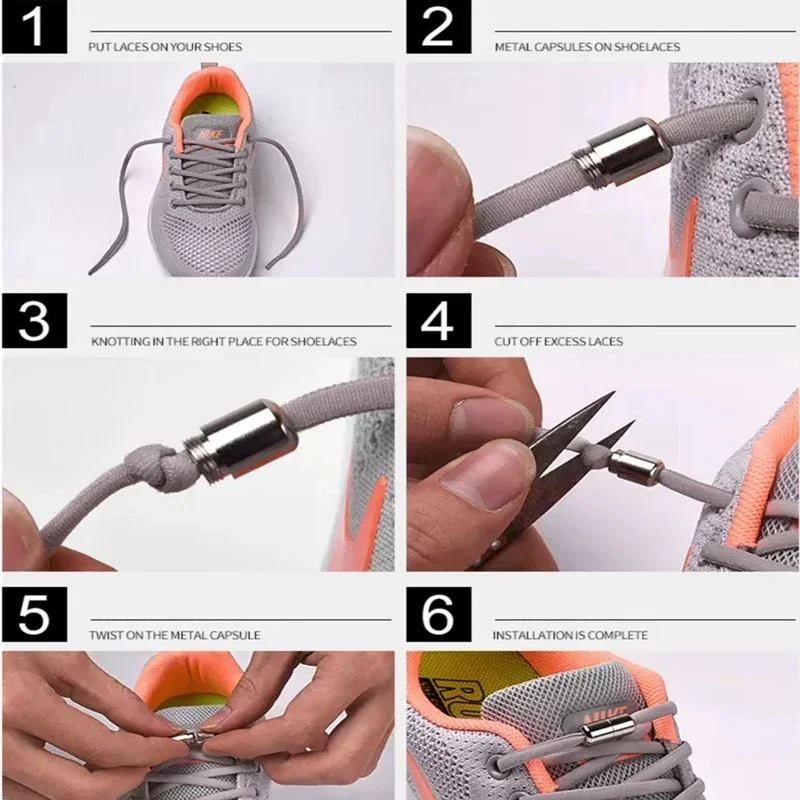 1

PUT LACES ON YOUR SHOES

NIKE

2

METAL CAPSULES ON SHOELACES

3

KNOTTING IN THE RIGHT PLACE FOR SHOELACES

4

CUT OFF EXCESS LACES

5

TWIST ON THE METAL CAPSULE

6

INSTALLATION IS COMPLETE

RU

NIKE