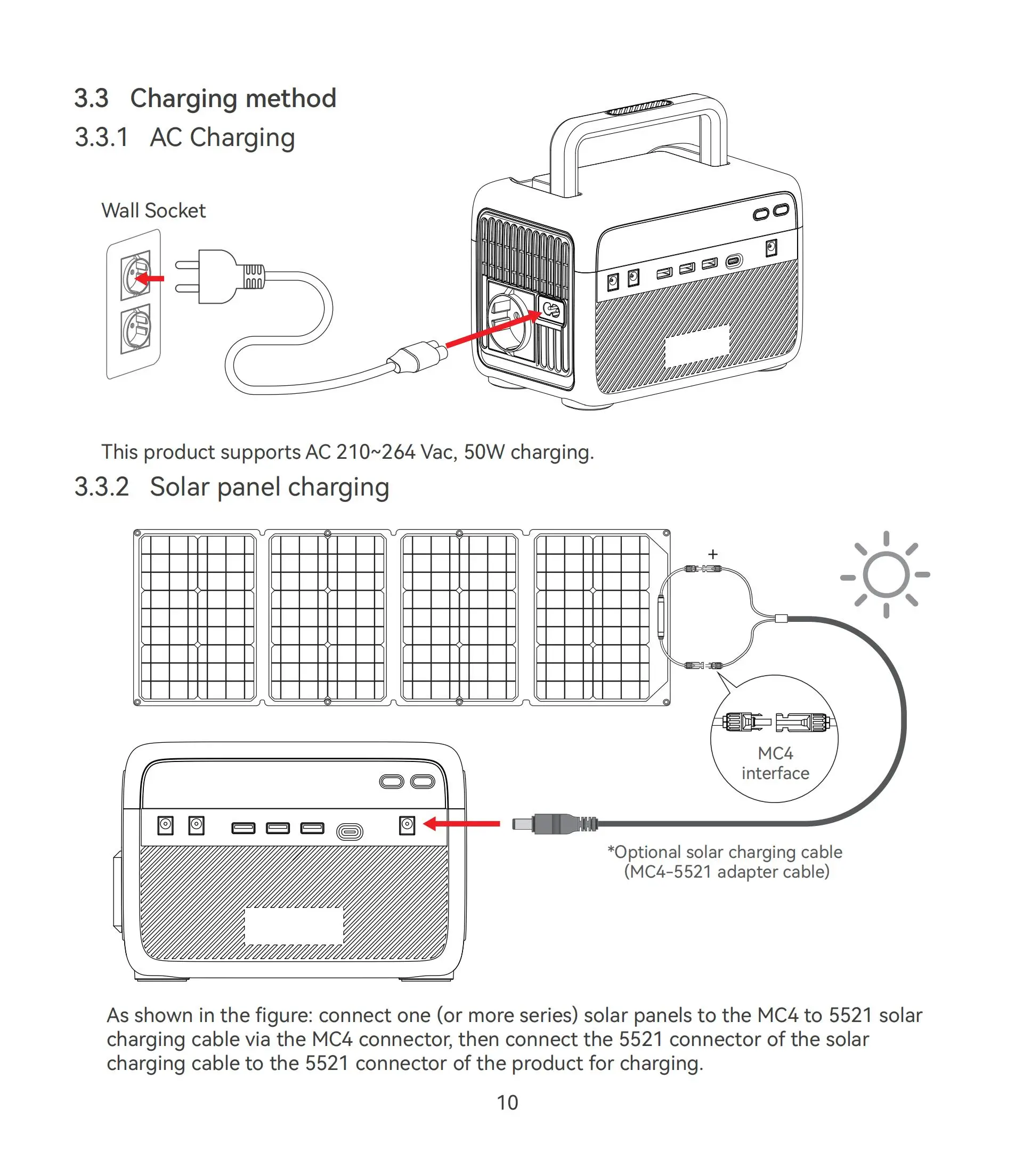 3.3 Charging method

3.3.1 AC Charging

Wall Socket

This product supports AC 210~264 Vac, 50W charging.

3.3.2 Solar panel charging

+

MC4 interface

*Optional solar charging cable (MC4-5521 adapter cable)

As shown in the figure: connect one (or more series) solar panels to the MC4 to 5521 solar charging cable via the MC4 connector, then connect the 5521 connector of the solar charging cable to the 5521 connector of the product for charging.

10