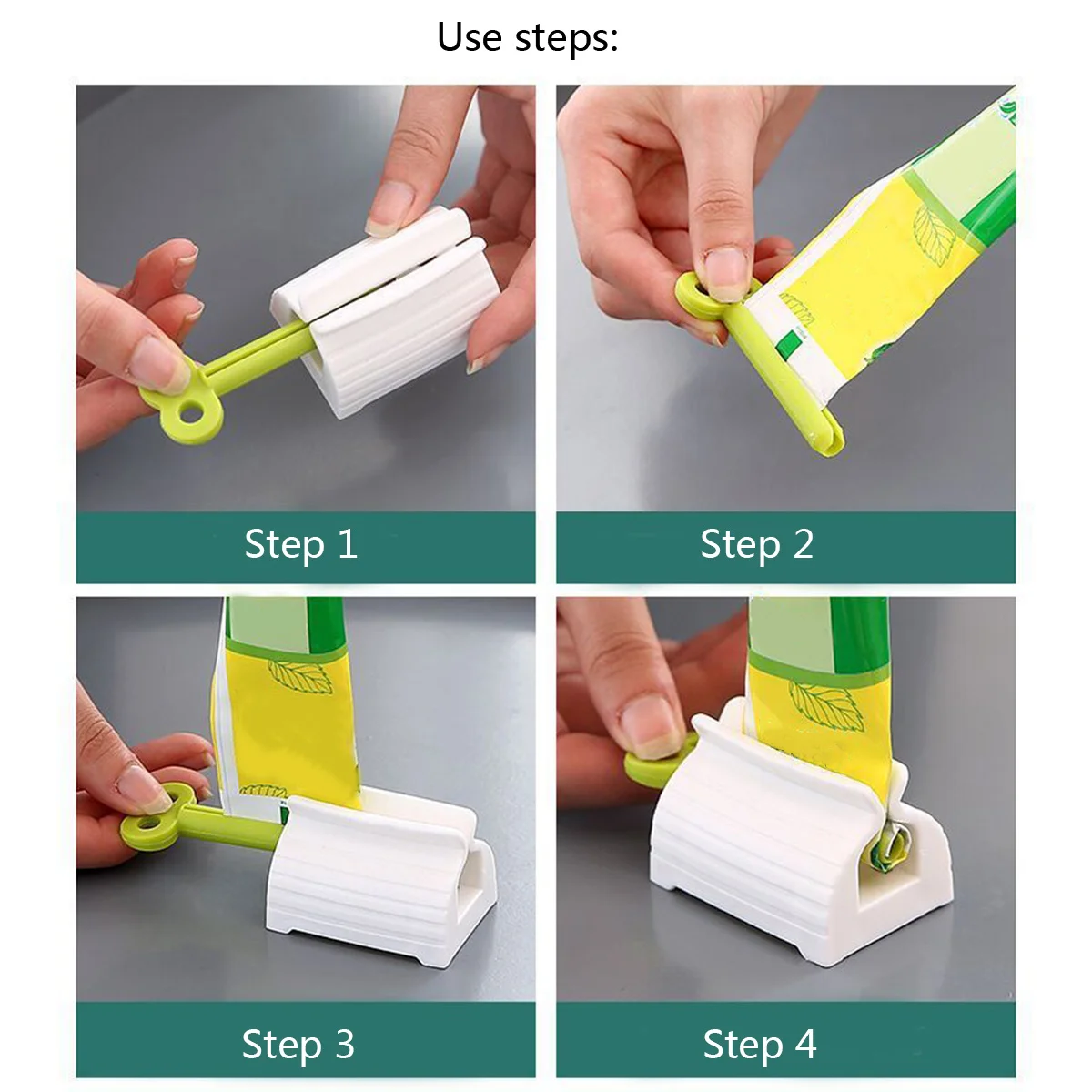 Use steps:

Step 1

Step 2

Step 3

Step 4