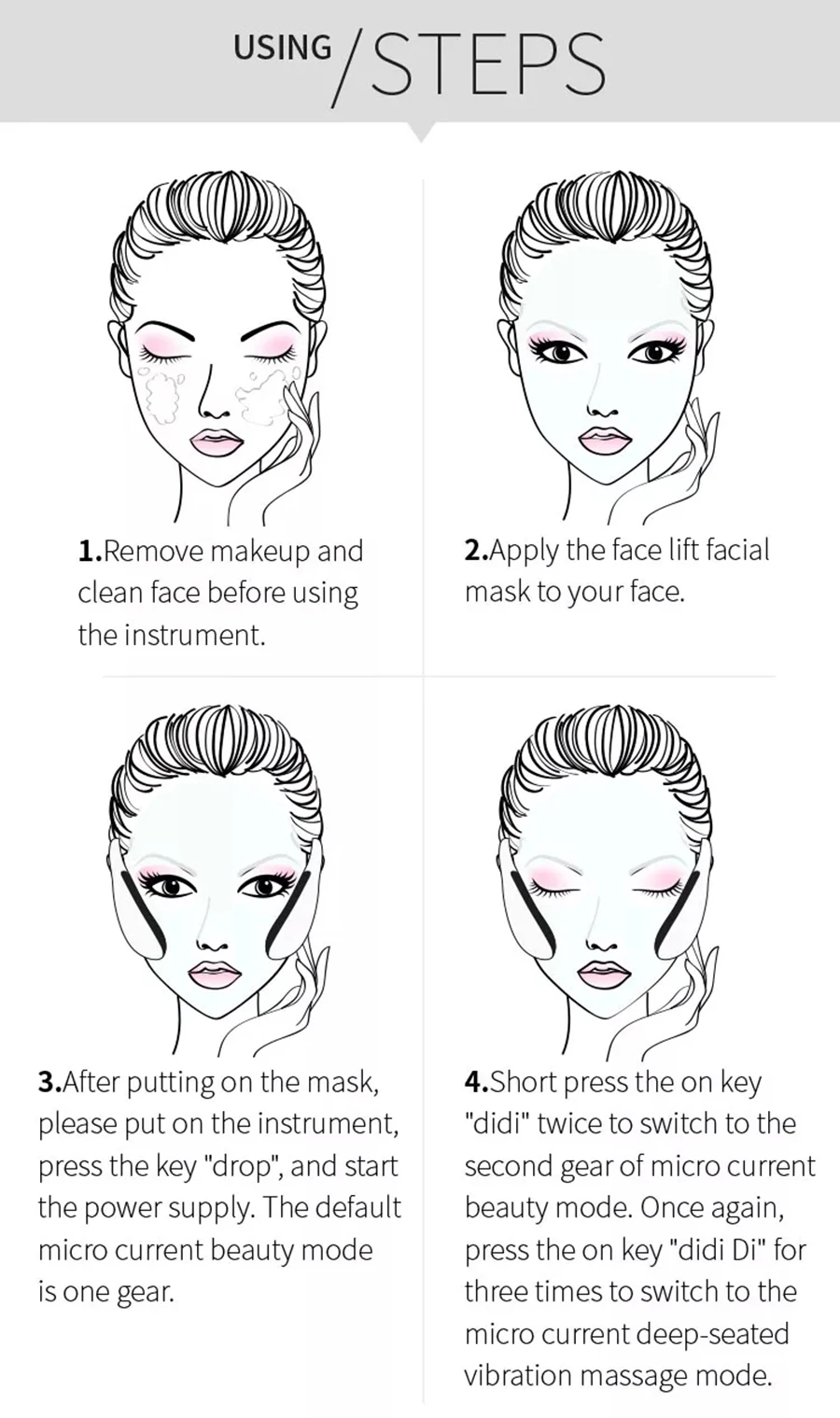 USING / STEPS

1.Remove makeup and clean face before using the instrument.

2.Apply the face lift facial mask to your face.

3.After putting on the mask, please put on the instrument, press the key "drop", and start the power supply. The default micro current beauty mode is one gear.

4.Short press the on key "didi" twice to switch to the second gear of micro current beauty mode. Once again, press the on key "didi Di" for three times to switch to the micro current deep-seated vibration massage mode.