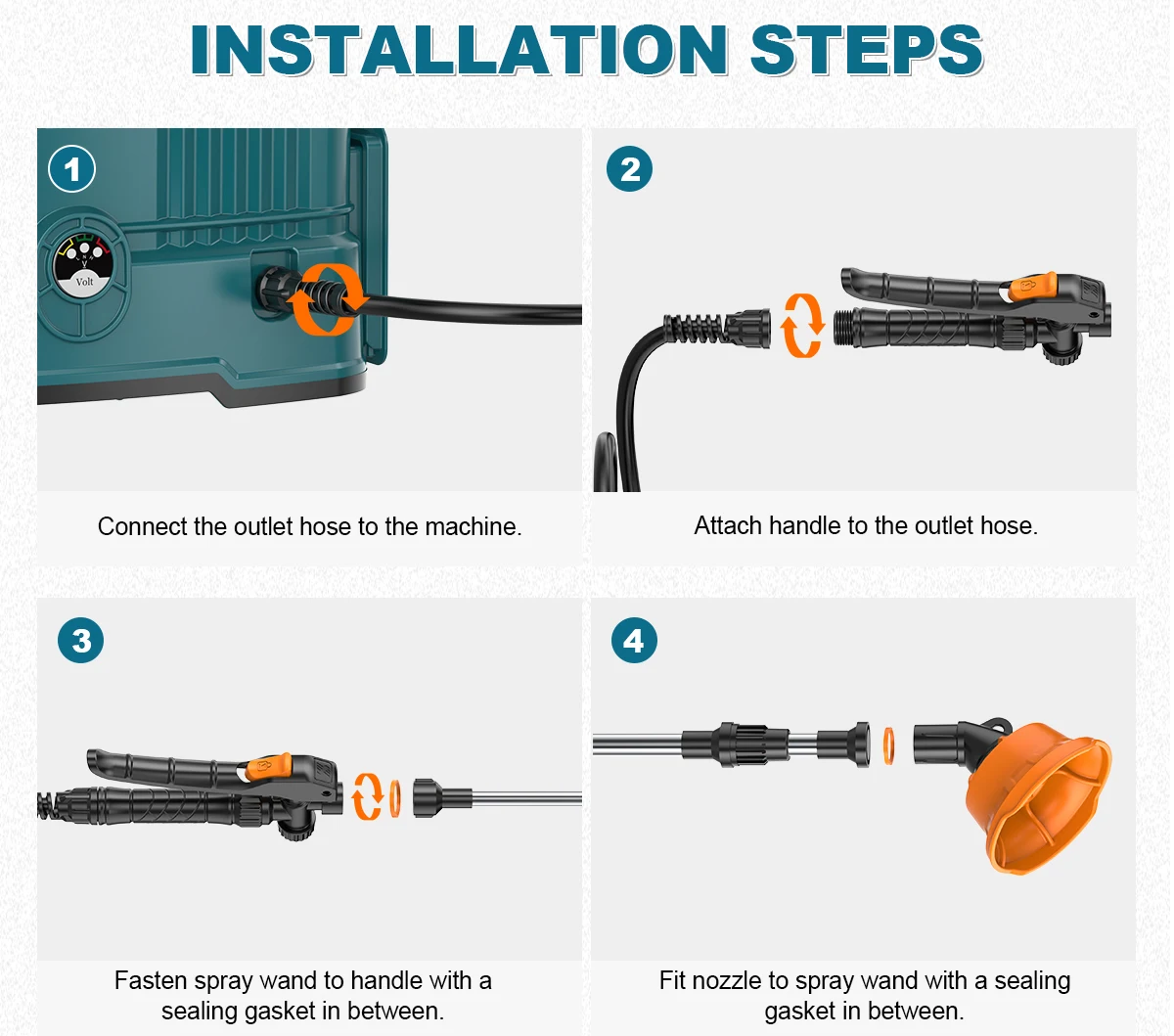 INSTALLATION STEPS

1

Volt

Connect the outlet hose to the machine.

2

Attach handle to the outlet hose.

3

Fasten spray wand to handle with a sealing gasket in between.

4

Fit nozzle to spray wand with a sealing gasket in between.