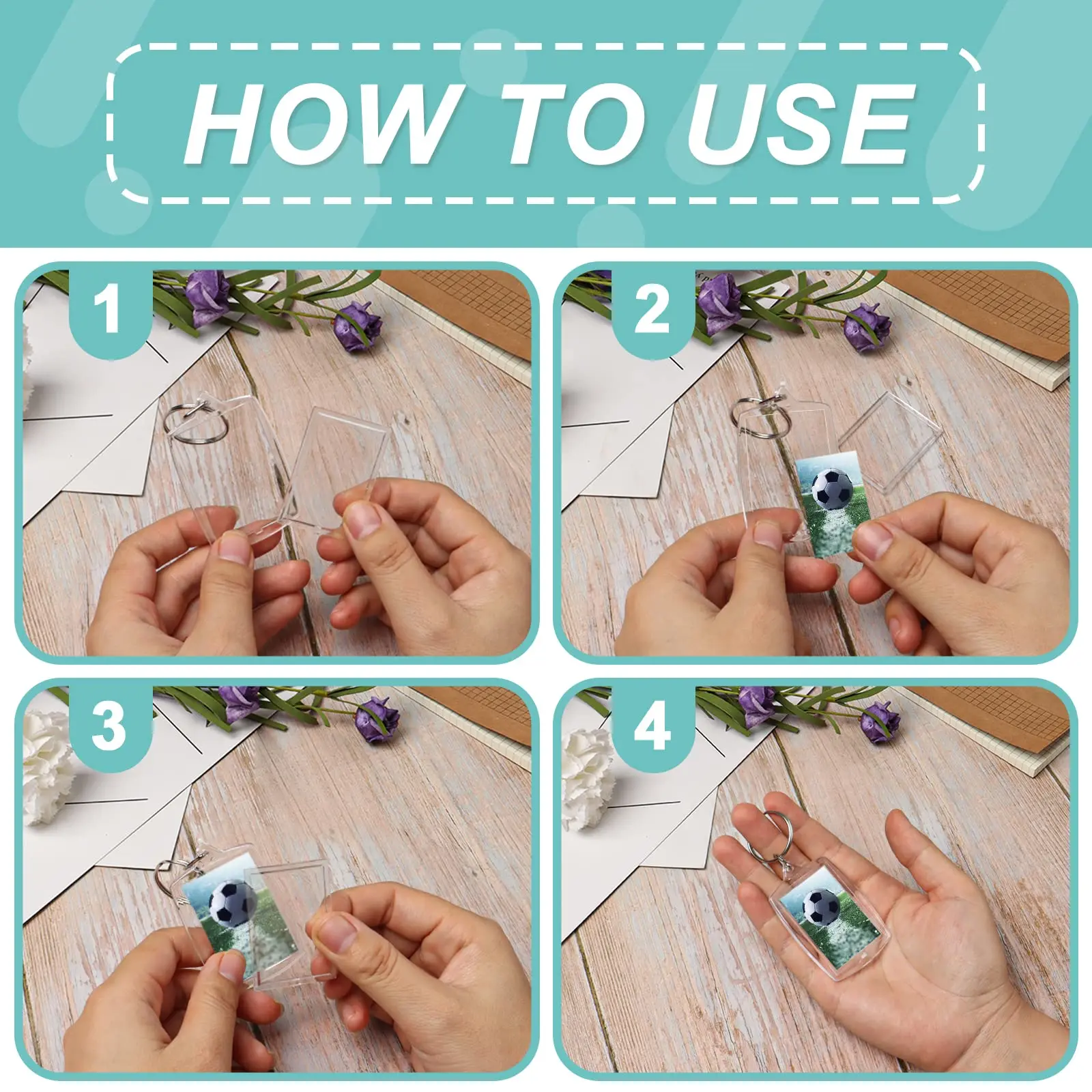 HOW TO USE

1

2

3

4