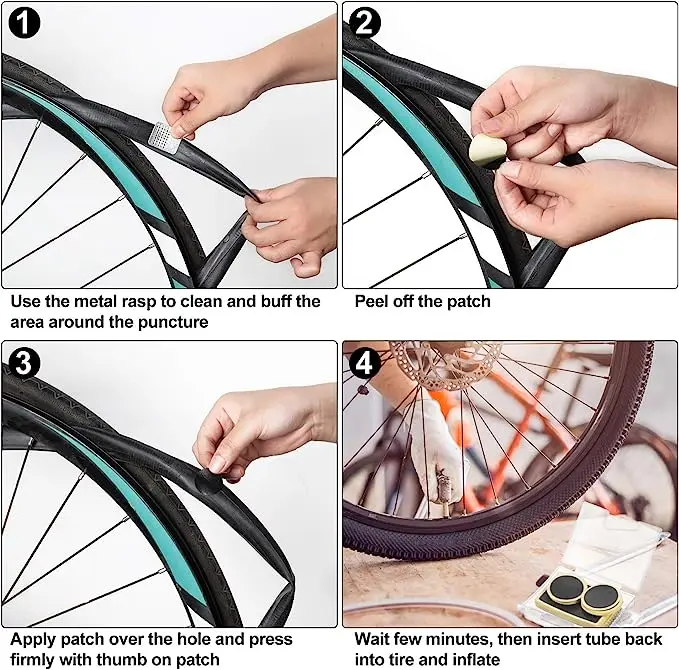 1

Use the metal rasp to clean and buff the area around the puncture

2

Peel off the patch

3

Apply patch over the hole and press firmly with thumb on patch

4

Wait few minutes, then insert tube back into tire and inflate