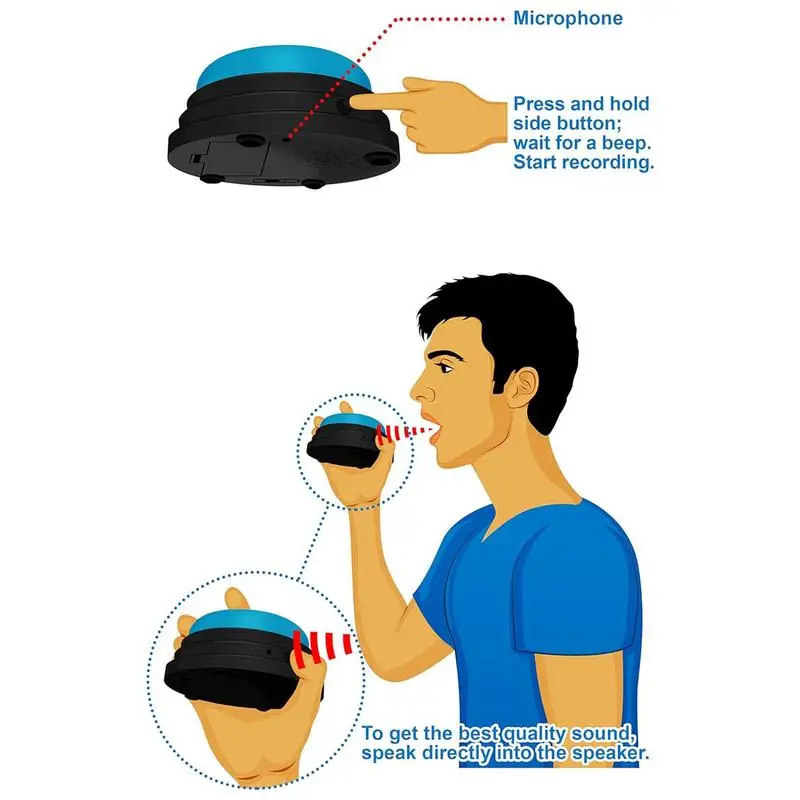 Microphone

Press and hold side button; wait for a beep. Start recording.

To get the best quality sound, speak directly into the speaker.