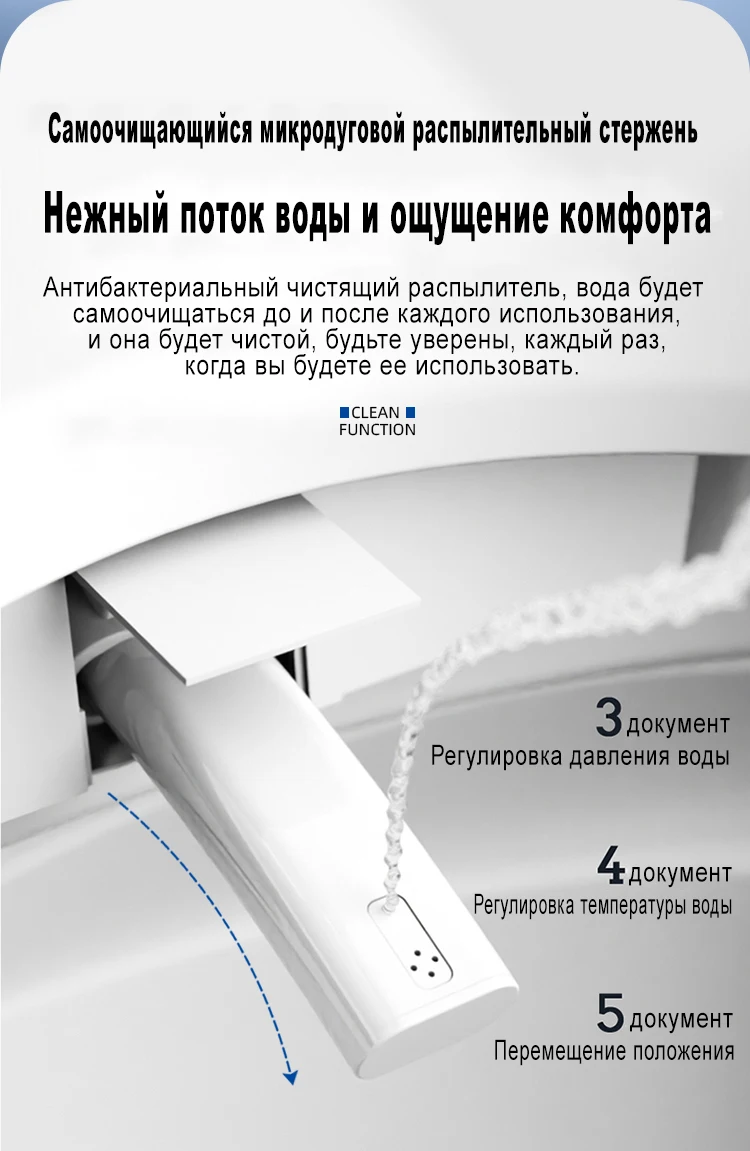 Самоочищающийся микродуговой распылительный стержень

Нежный поток воды и ощущение комфорта

Антибактериальный чистящий распылитель, вода будет самоочищаться до и после каждого использования, и она будет чистой, будьте уверены, каждый раз, когда вы будете ее использовать.

CLEAN FUNCTION

3 документ
Регулировка давления воды

4 документ
Регулировка температуры воды

5 документ
Перемещение положения