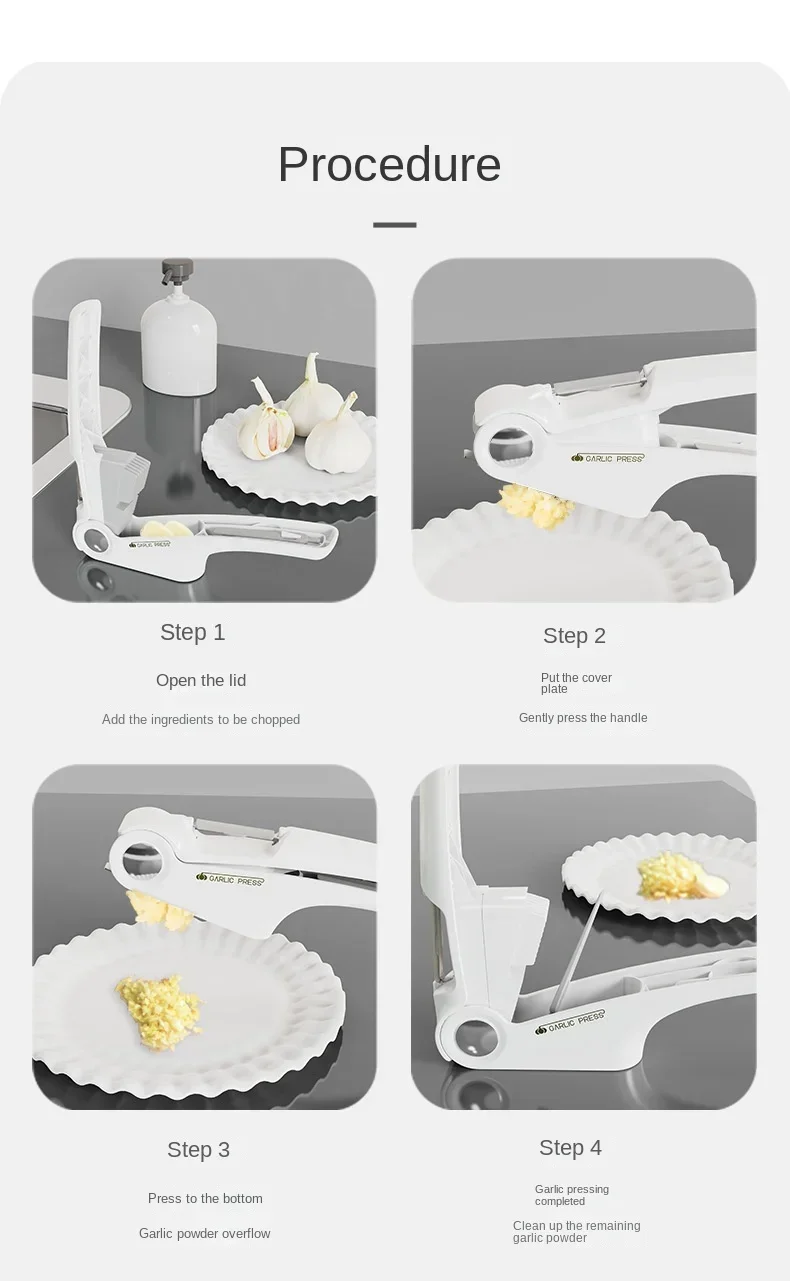 Procedure

GARLIC PRESS

Step 1

Open the lid

Add the ingredients to be chopped

GARLIC PRESS

Step 2

Put the cover plate

Gently press the handle

GARLIC PRESS

Step 3

Press to the bottom

Garlic powder overflow

GARLIC PRESS

Step 4

Garlic pressing completed

Clean up the remaining garlic powder