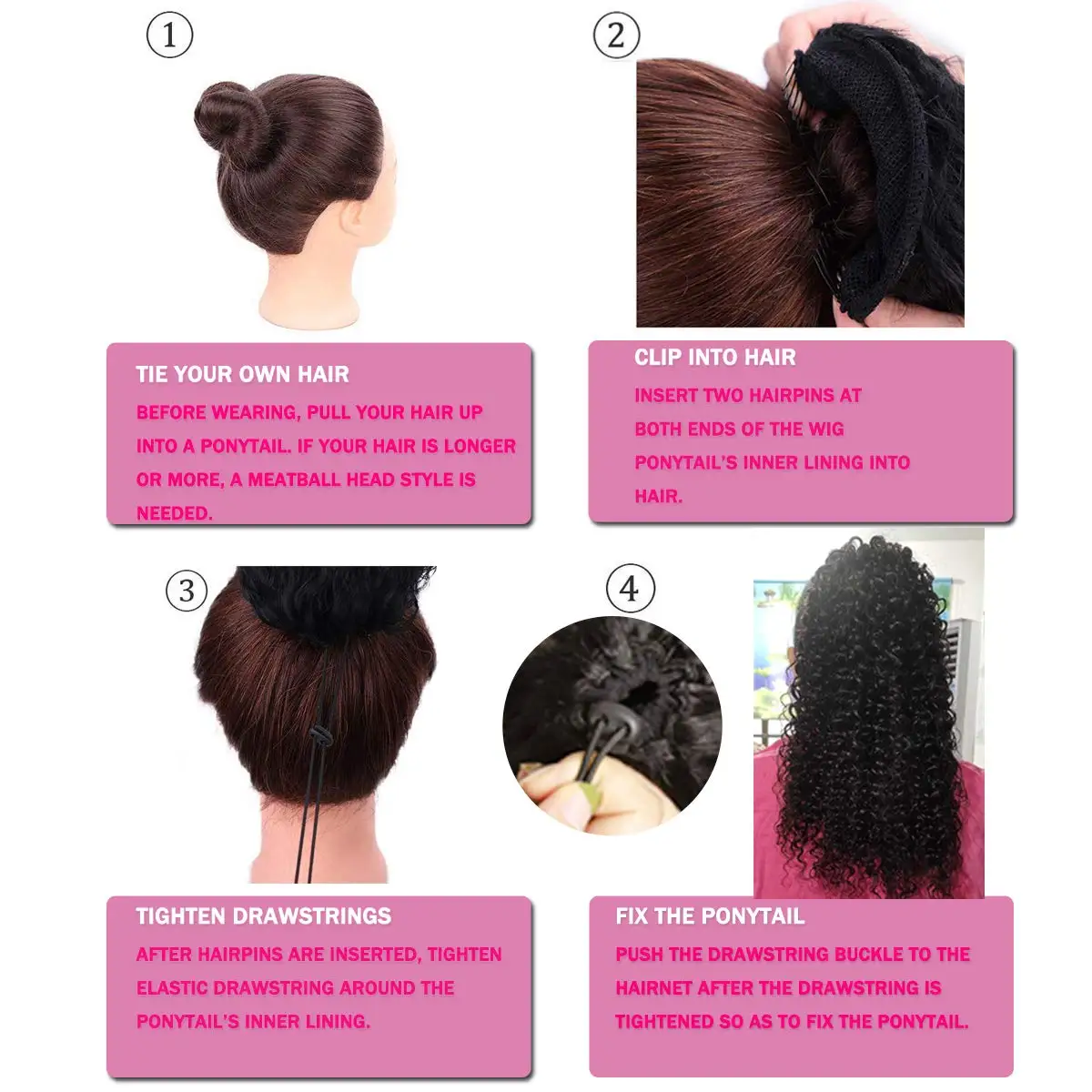 ①

TIE YOUR OWN HAIR

BEFORE WEARING, PULL YOUR HAIR UP INTO A PONYTAIL. IF YOUR HAIR IS LONGER OR MORE, A MEATBALL HEAD STYLE IS NEEDED.

②

CLIP INTO HAIR

INSERT TWO HAIRPINS AT BOTH ENDS OF THE WIG PONYTAIL'S INNER LINING INTO HAIR.

③

TIGHTEN DRAWSTRINGS

AFTER HAIRPINS ARE INSERTED, TIGHTEN ELASTIC DRAWSTRING AROUND THE PONYTAIL'S INNER LINING.

④

FIX THE PONYTAIL

PUSH THE DRAWSTRING BUCKLE TO THE HAIRNET AFTER THE DRAWSTRING IS TIGHTENED SO AS TO FIX THE PONYTAIL.