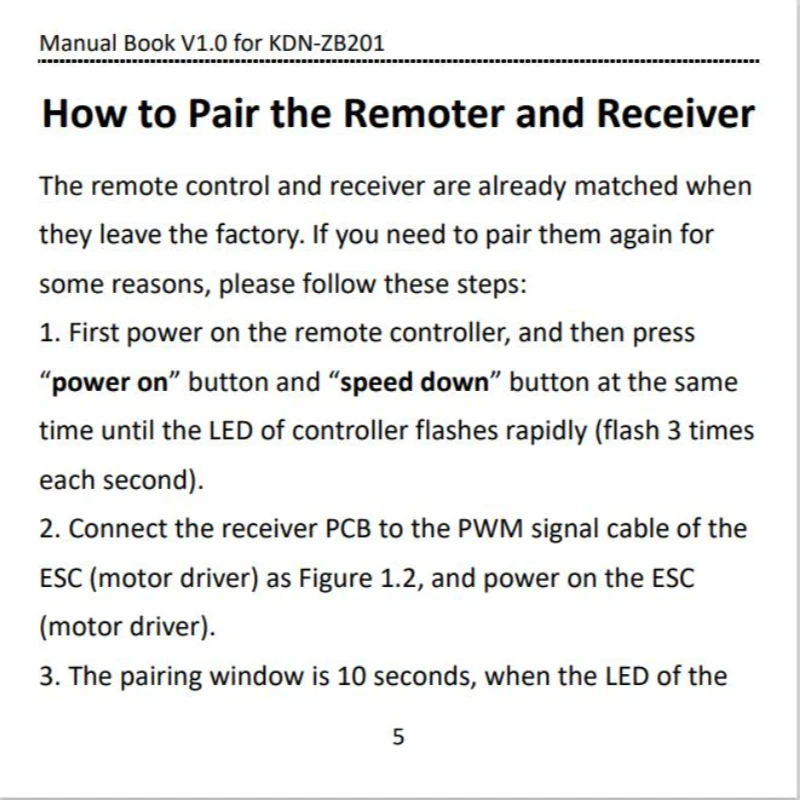 Manual Book V1.0 for KDN-ZB201

How to Pair the Remoter and Receiver

The remote control and receiver are already matched when they leave the factory. If you need to pair them again for some reasons, please follow these steps:

1. First power on the remote controller, and then press “power on” button and “speed down” button at the same time until the LED of controller flashes rapidly (flash 3 times each second).

2. Connect the receiver PCB to the PWM signal cable of the ESC (motor driver) as Figure 1.2, and power on the ESC (motor driver).

3. The pairing window is 10 seconds, when the LED of the

5