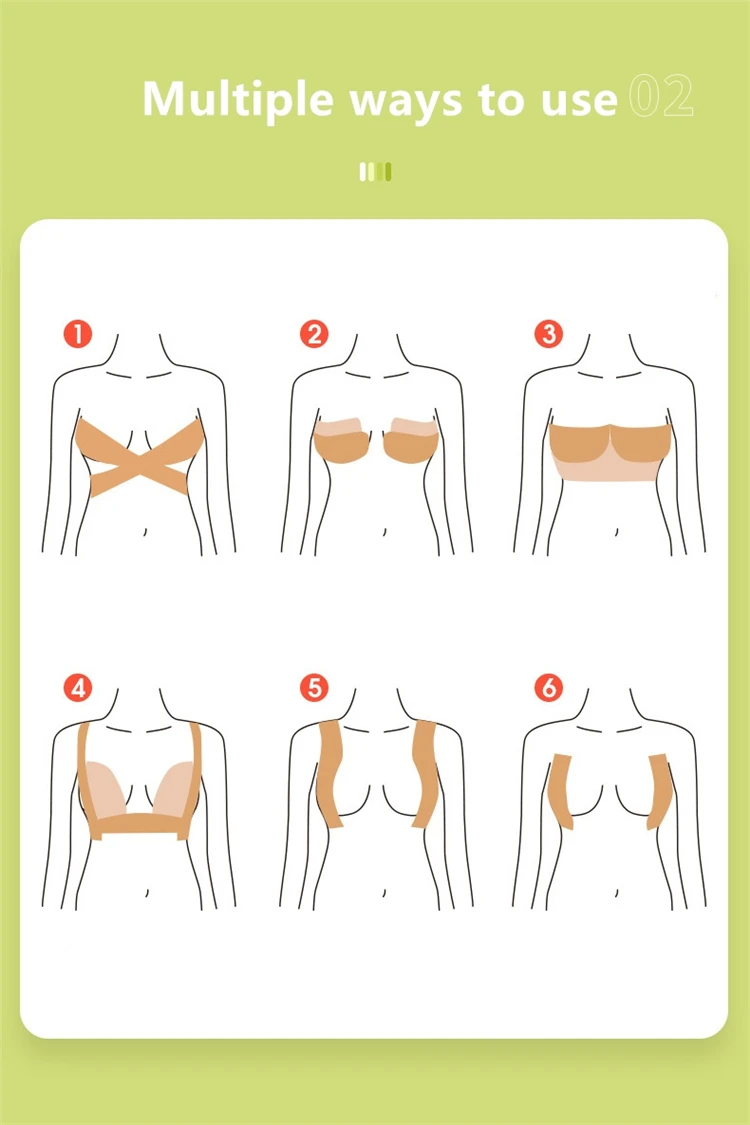 Multiple ways to use 02

1
2
3
4
5
6