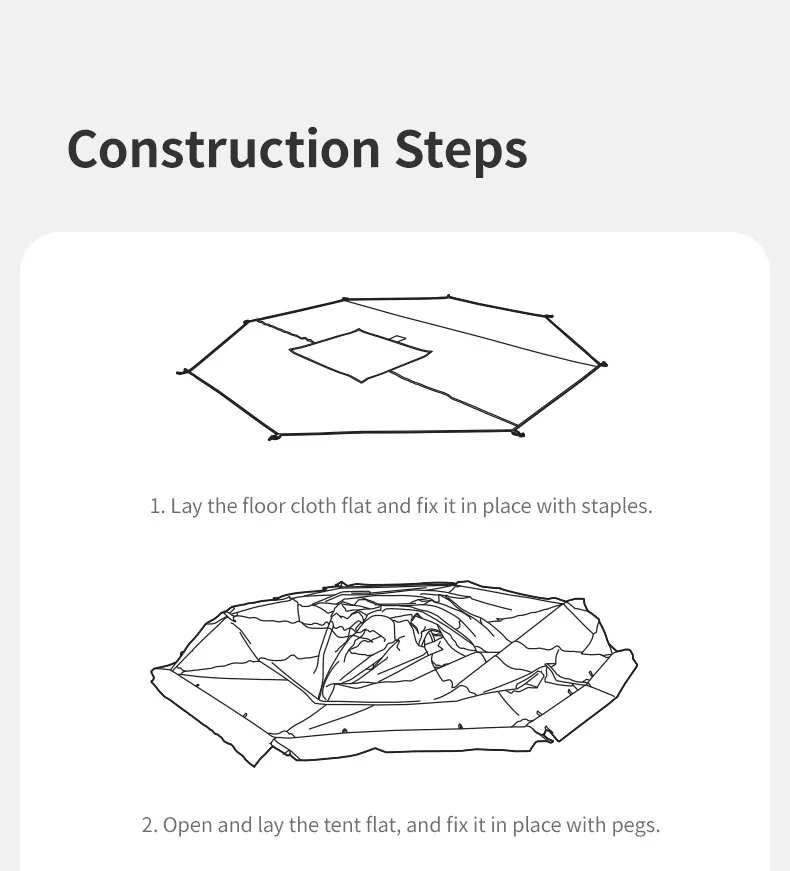 Construction Steps

1. Lay the floor cloth flat and fix it in place with staples.

2. Open and lay the tent flat, and fix it in place with pegs.