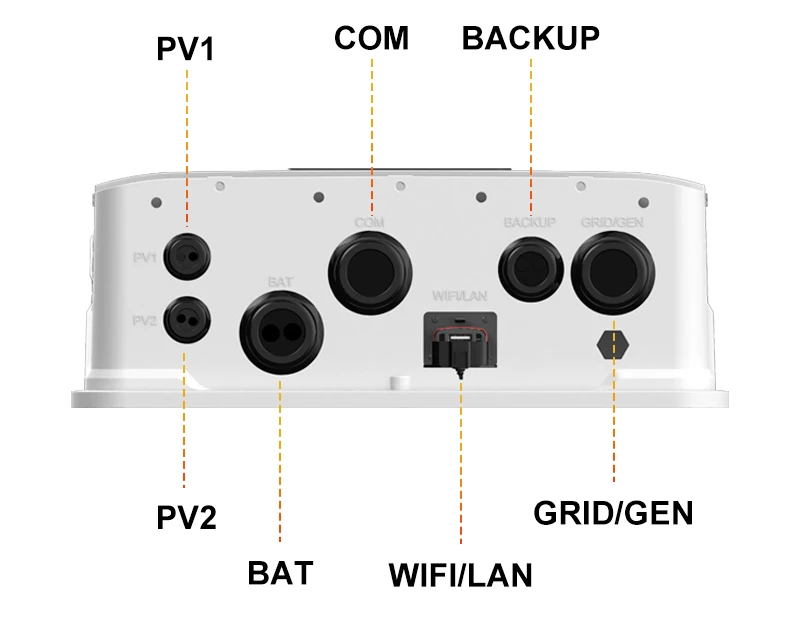 PV1

COM

BACKUP

COM

BACKUP

GRID/GEN

PV1

BAT

WIFI/LAN

PV2

PV2

GRID/GEN

BAT

WIFI/LAN