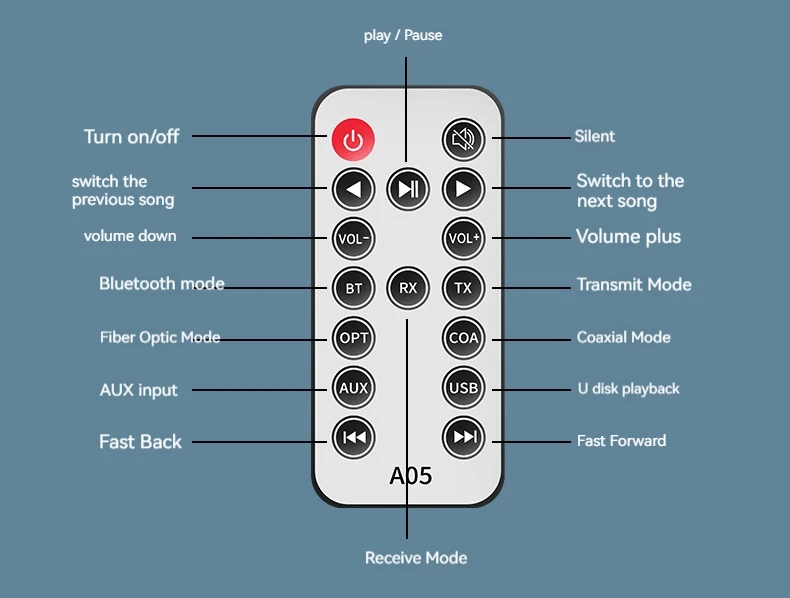 play / Pause

Turn on/off

Silent

switch the previous song

Switch to the next song

volume down

VOL-

VOL+

Volume plus

Bluetooth mode

BT

RX

TX

Transmit Mode

Fiber Optic Mode

OPT

COA

Coaxial Mode

AUX input

AUX

USB

U disk playback

Fast Back

Fast Forward

A05

Receive Mode